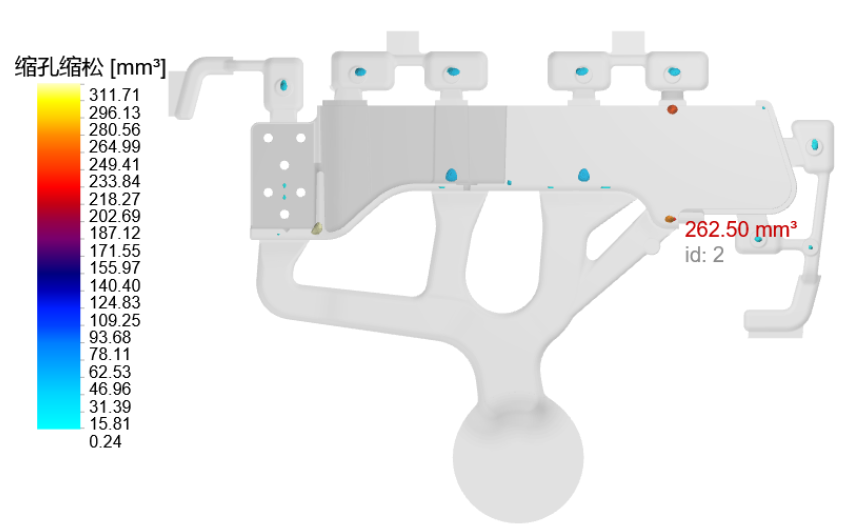 缩孔缩松 [mm³]
311.71
296.13
280.56
264.99
249.41
233.84
218.27
202.69
187.12
171.55
155.97
140.40
124.83
109.25
93.68
78.11
62.53
46.96
31.39
15.81
0.24

262.50 mm³
id: 2