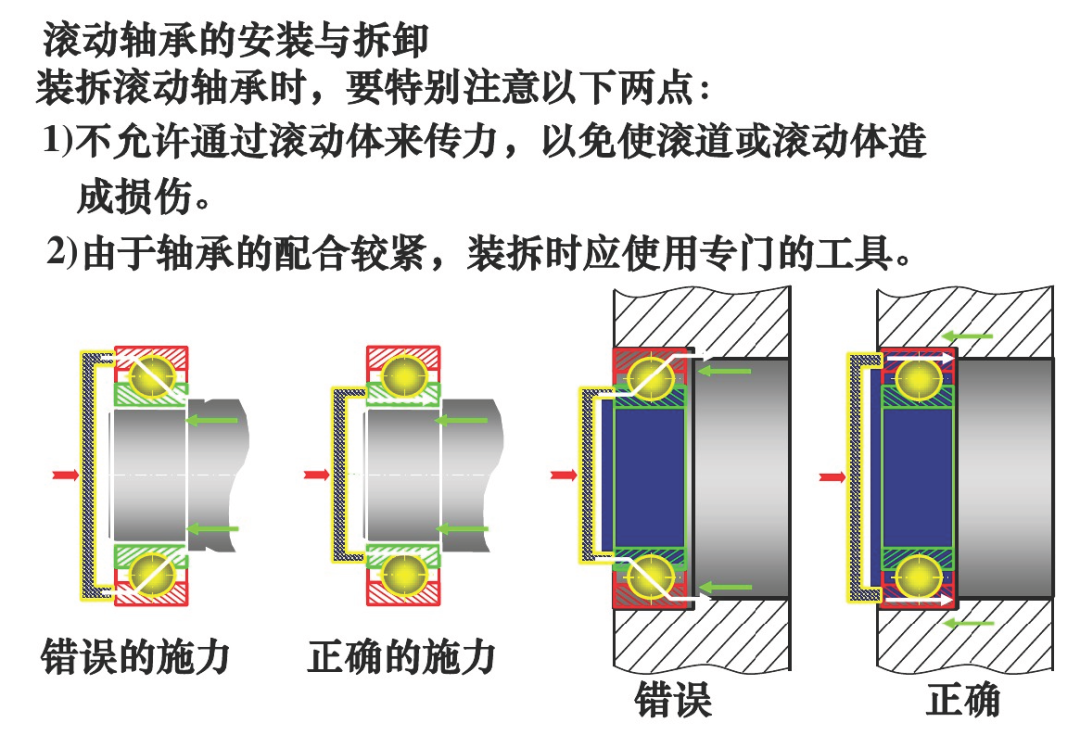 滚动轴承的安装与拆卸
装拆滚动轴承时，要特别注意以下两点：
1)不允许通过滚动体来传力，以免使滚道或滚动体造成损伤。
2)由于轴承的配合较紧，装拆时应使用专门的工具。

错误的施力

正确的施力

错误

正确