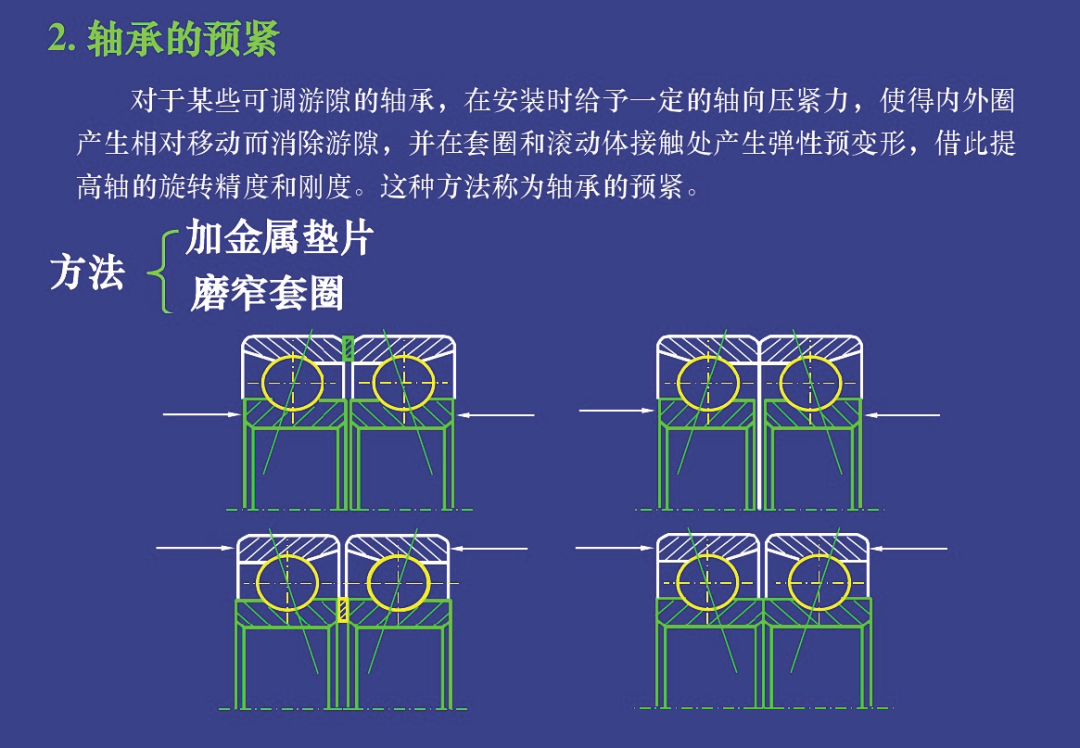 2. 轴承的预紧

对于某些可调游隙的轴承，在安装时给予一定的轴向压紧力，使得内外圈产生相对移动而消除游隙，并在套圈和滚动体接触处产生弹性预变形，借此提高轴的旋转精度和刚度。这种方法称为轴承的预紧。

方法 加金属垫片
磨窄套圈