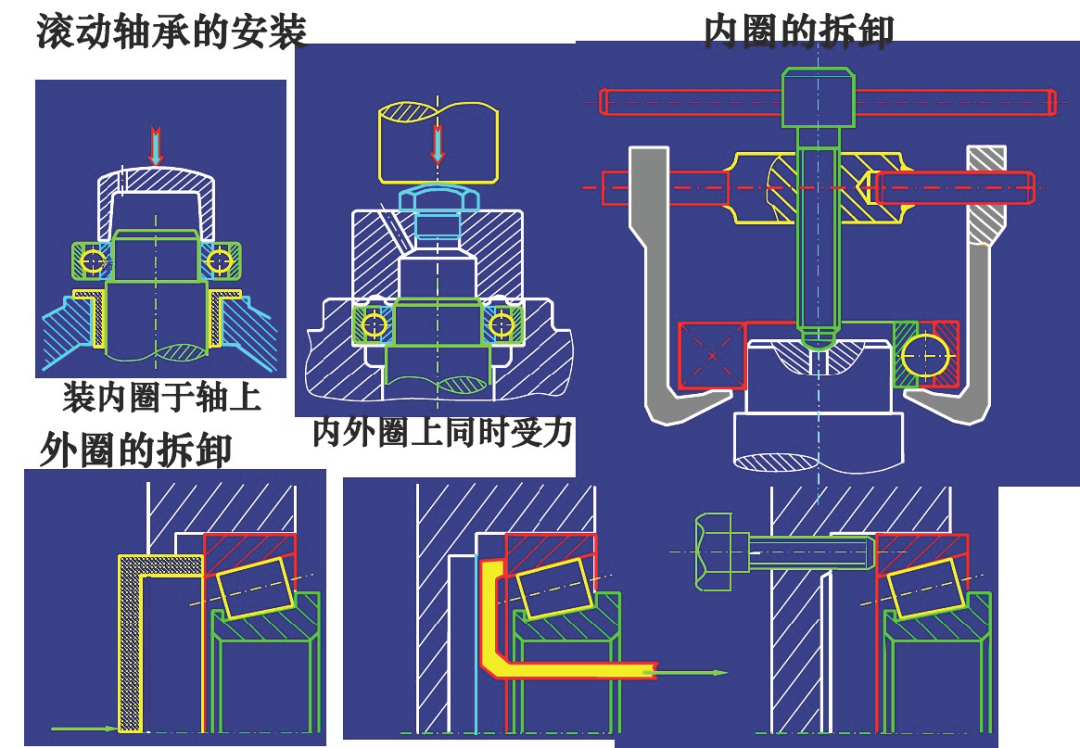 滚动轴承的安装

内圈的拆卸

装内圈于轴上

内外圈上同时受力

外圈的拆卸