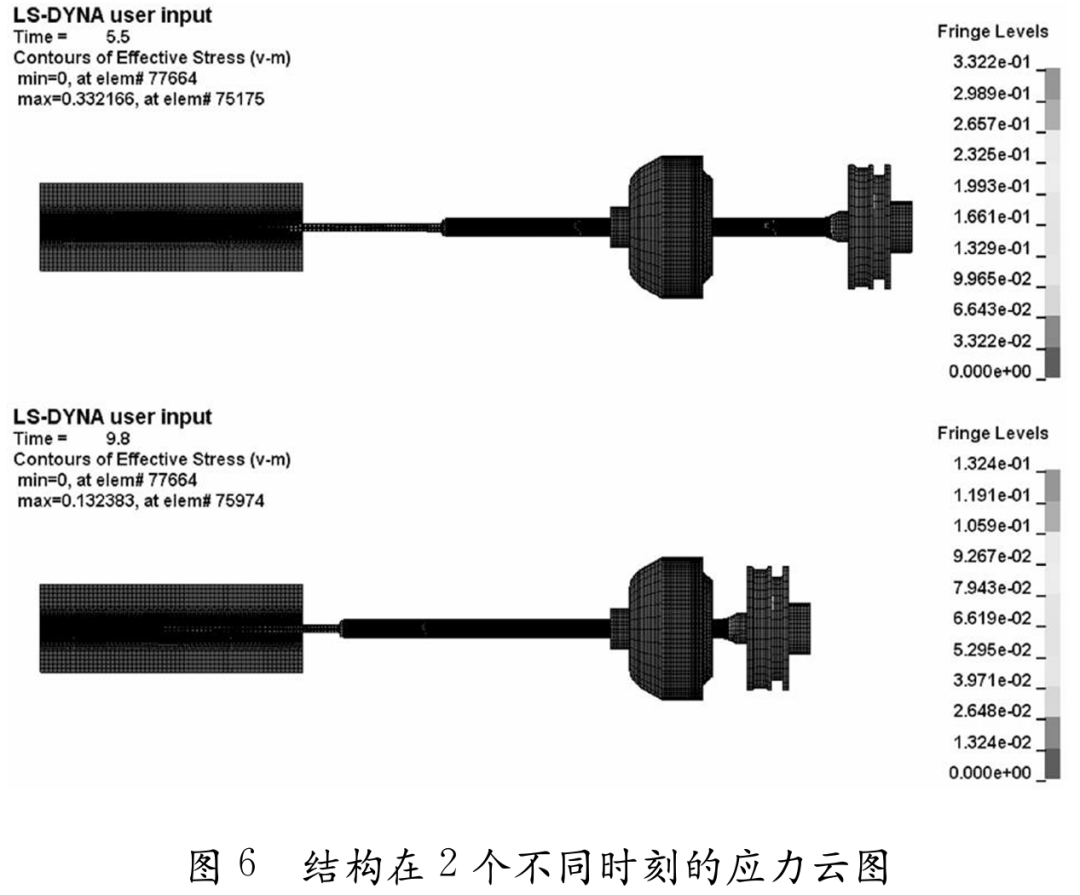 LS-DYNA user input
Time = 5.5
Contours of Effective Stress (v-m)
min=0, at elem# 77664
max=0.332166, at elem# 75175

Fringe Levels
3.322e-01
2.989e-01
2.657e-01
2.325e-01
1.993e-01
1.661e-01
1.329e-01
9.965e-02
6.643e-02
3.322e-02
0.000e+00

LS-DYNA user input
Time = 9.8
Contours of Effective Stress (v-m)
min=0, at elem# 77664
max=0.132383, at elem# 75974

Fringe Levels
1.324e-01
1.191e-01
1.059e-01
9.267e-02
7.943e-02
6.619e-02
5.295e-02
3.971e-02
2.648e-02
1.324e-02
0.000e+00

图 6 结构在 2 个不同时刻的应力云图