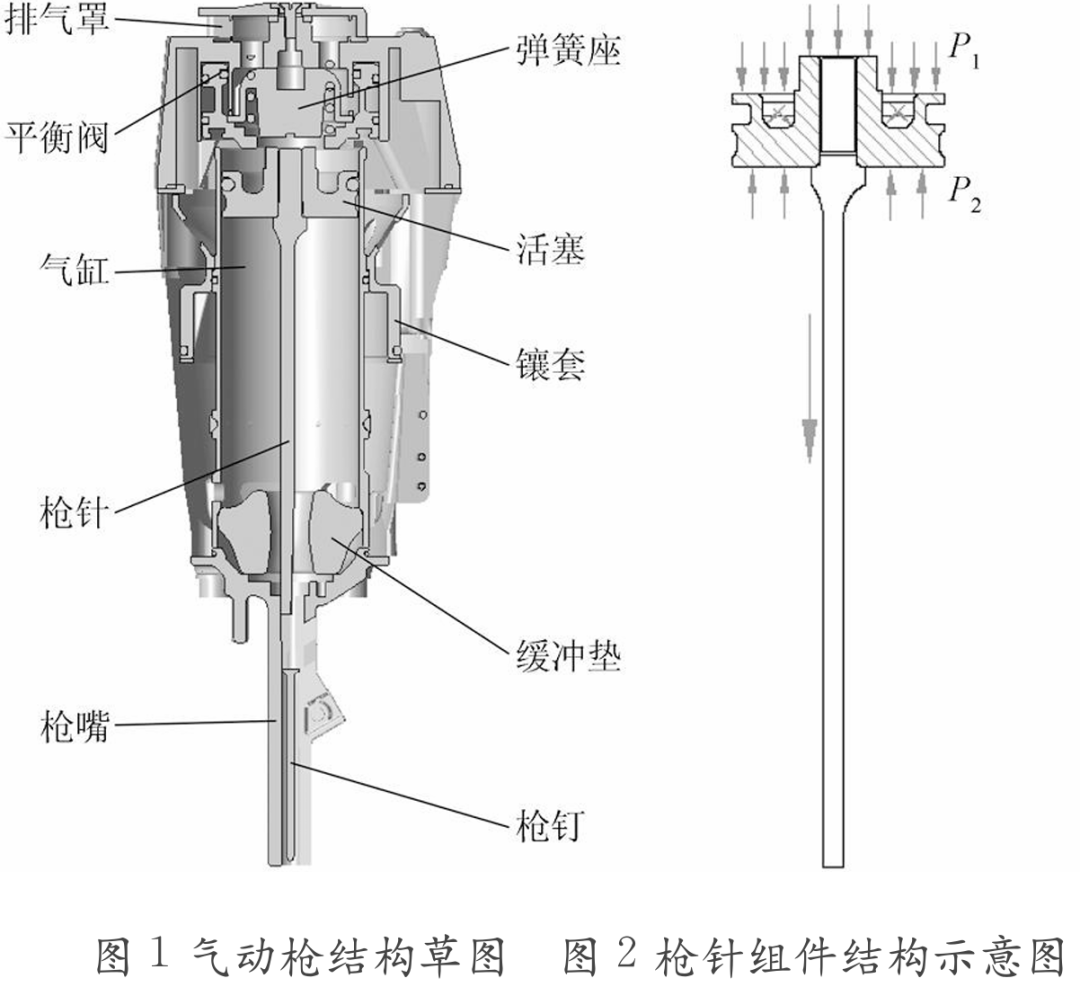 排气罩

弹簧座

平衡阀

活塞

气缸

镶套

枪针

缓冲垫

枪嘴

枪钉

$P_1$

$P_2$

图 1 气动枪结构草图　图 2 枪针组件结构示意图