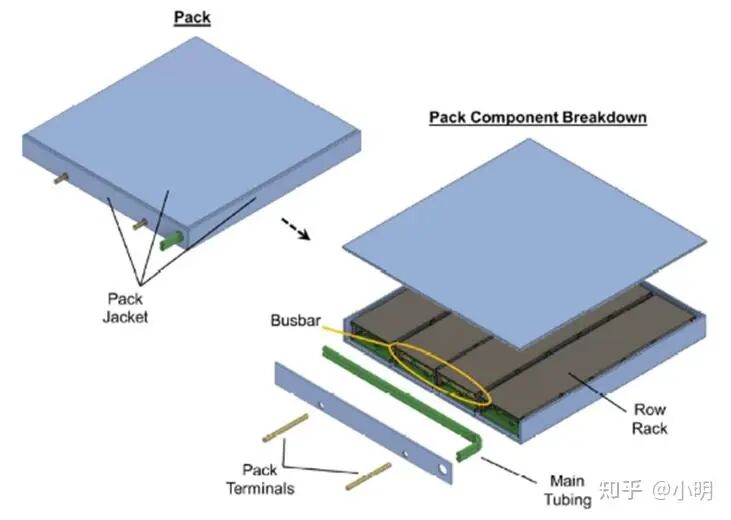 Pack

Pack Component Breakdown

Pack Jacket

Busbar

Row Rack

Pack Terminals

Main Tubing

知乎 @小明