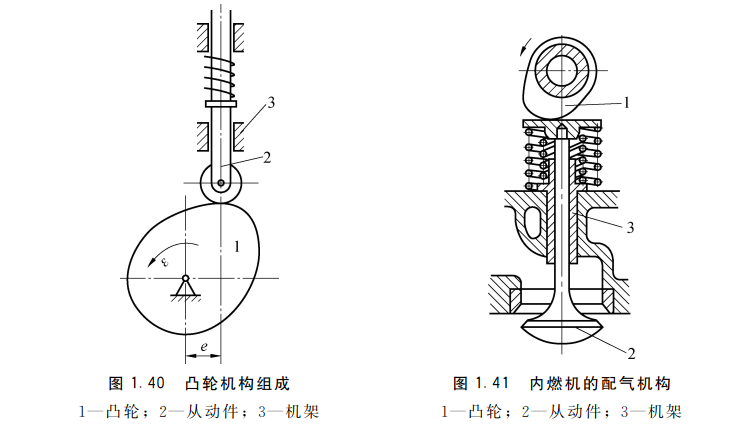 3

2

1

$\omega$

$e$

图 1.40　凸轮机构组成

1—凸轮；2—从动件；3—机架

1

3

2

图 1.41　内燃机的配气机构

1—凸轮；2—从动件；3—机架