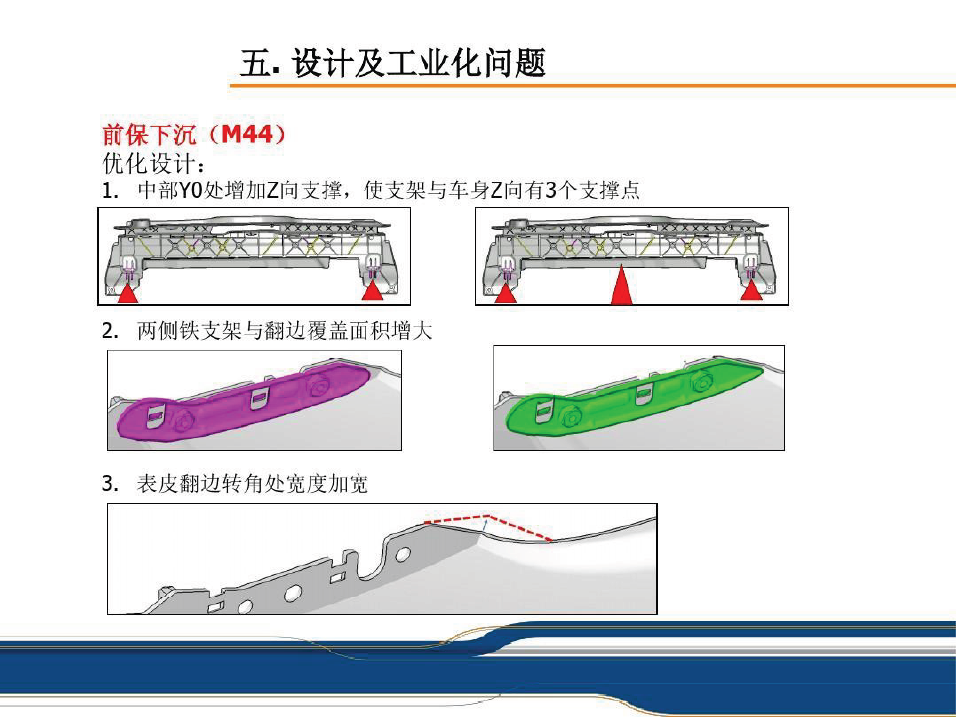 五. 设计及工业化问题

前保下沉（M44）
优化设计：
1. 中部Y0处增加Z向支撑，使支架与车身Z向有3个支撑点

2. 两侧铁支架与翻边覆盖面积增大

3. 表皮翻边转角处宽度加宽