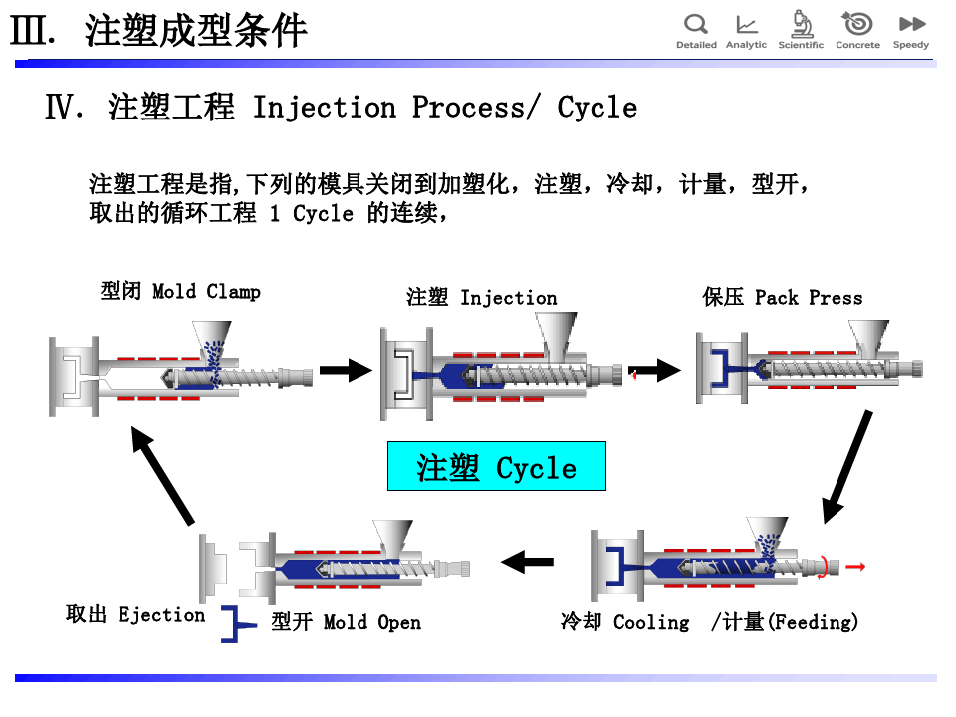 Ⅲ. 注塑成型条件

Detailed Analytic Scientific Concrete Speedy

Ⅳ. 注塑工程 Injection Process/ Cycle

注塑工程是指,下列的模具关闭到加塑化，注塑，冷却，计量，型开，取出的循环工程 1 Cycle 的连续，

型闭 Mold Clamp

注塑 Injection

保压 Pack Press

注塑 Cycle

取出 Ejection

型开 Mold Open

冷却 Cooling /计量(Feeding)