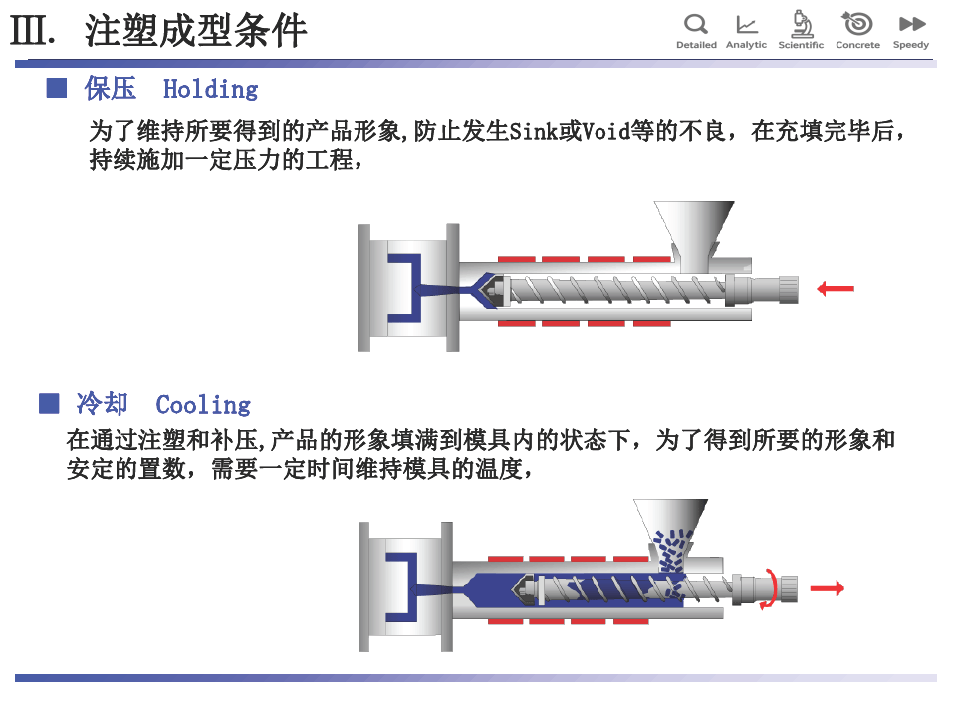 Ⅲ. 注塑成型条件

Detailed Analytic Scientific Concrete Speedy

■ 保压 Holding

为了维持所要得到的产品形象,防止发生Sink或Void等的不良，在充填完毕后，持续施加一定压力的工程，

■ 冷却 Cooling

在通过注塑和补压,产品的形象填满到模具内的状态下，为了得到所要的形象和安定的置数，需要一定时间维持模具的温度，