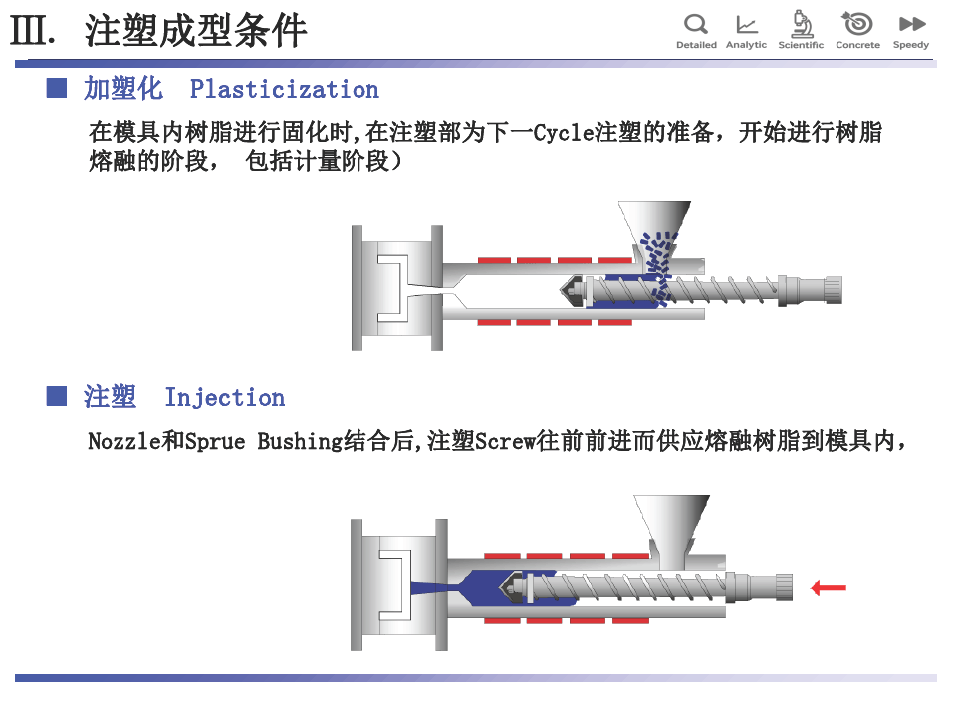 Ⅲ. 注塑成型条件

Detailed Analytic Scientific Concrete Speedy

■ 加塑化 Plasticization

在模具内树脂进行固化时,在注塑部为下一Cycle注塑的准备，开始进行树脂熔融的阶段， 包括计量阶段）

■ 注塑 Injection

Nozzle和Sprue Bushing结合后,注塑Screw往前前进而供应熔融树脂到模具内，