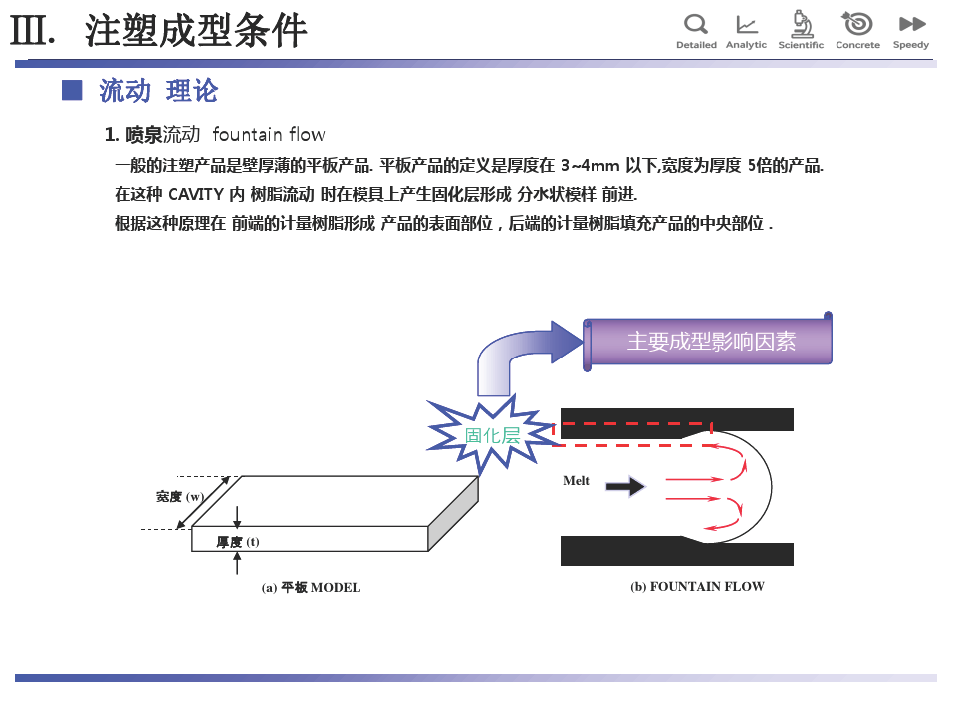 Ⅲ. 注塑成型条件

Detailed Analytic Scientific Concrete Speedy

■ 流动 理论

1. 喷泉流动 fountain flow

一般的注塑产品是壁厚薄的平板产品. 平板产品的定义是厚度在 3~4mm 以下,宽度为厚度 5倍的产品.
在这种 CAVITY 内 树脂流动 时在模具上产生固化层形成 分水状模样 前进.
根据这种原理在 前端的计量树脂形成 产品的表面部位，后端的计量树脂填充产品的中央部位 .

主要成型影响因素

固化层

宽度 (w)

厚度 (t)

(a) 平板 MODEL

Melt

(b) FOUNTAIN FLOW