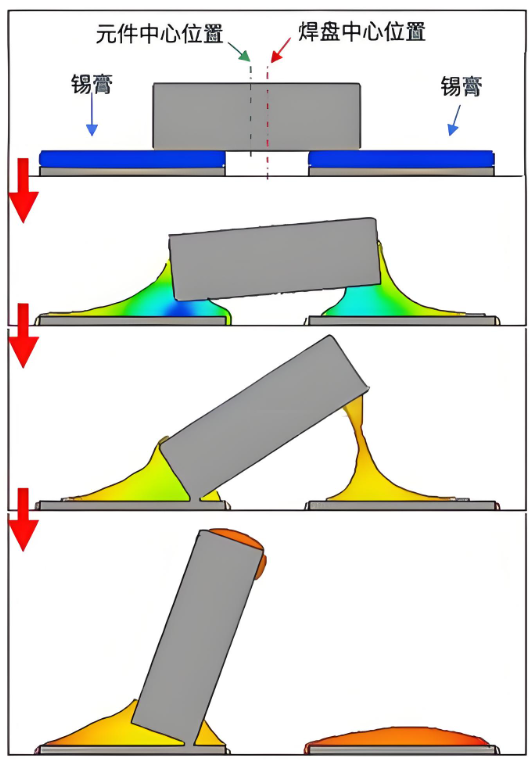 元件中心位置
焊盘中心位置
锡膏
锡膏