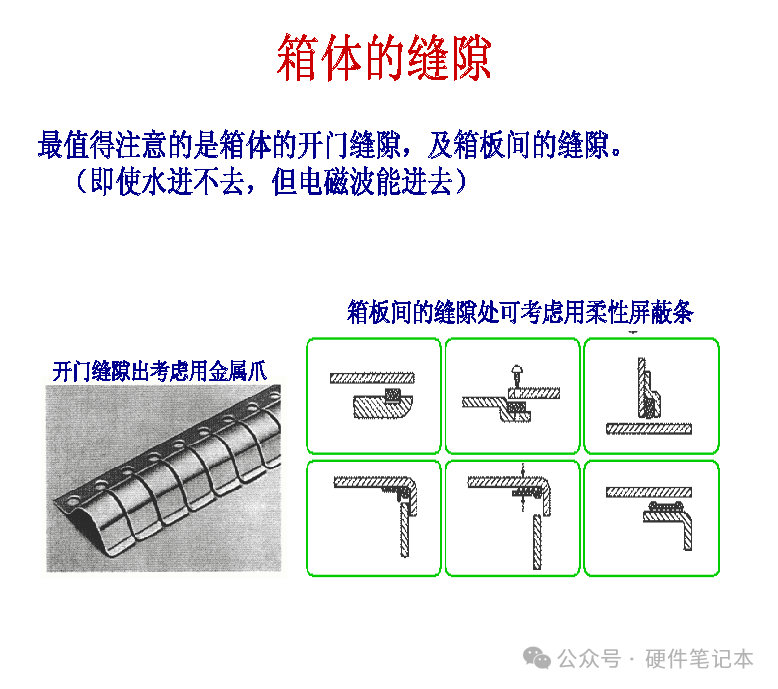 箱体的缝隙

最值得注意的是箱体的开门缝隙，及箱板间的缝隙。
（即使水进不去，但电磁波能进去）

开门缝隙出考虑用金属爪

箱板间的缝隙处可考虑用柔性屏蔽条

公众号 · 硬件笔记本