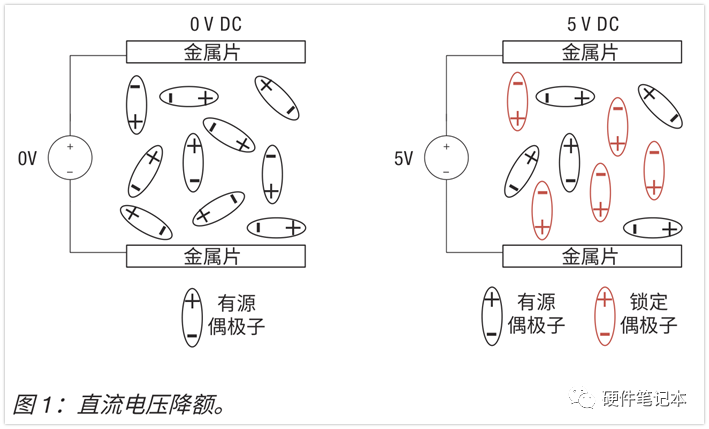 0 V DC

金属片

0V

金属片

有源偶极子

5 V DC

金属片

5V

金属片

有源偶极子

锁定偶极子

图 1：直流电压降额。

硬件笔记本