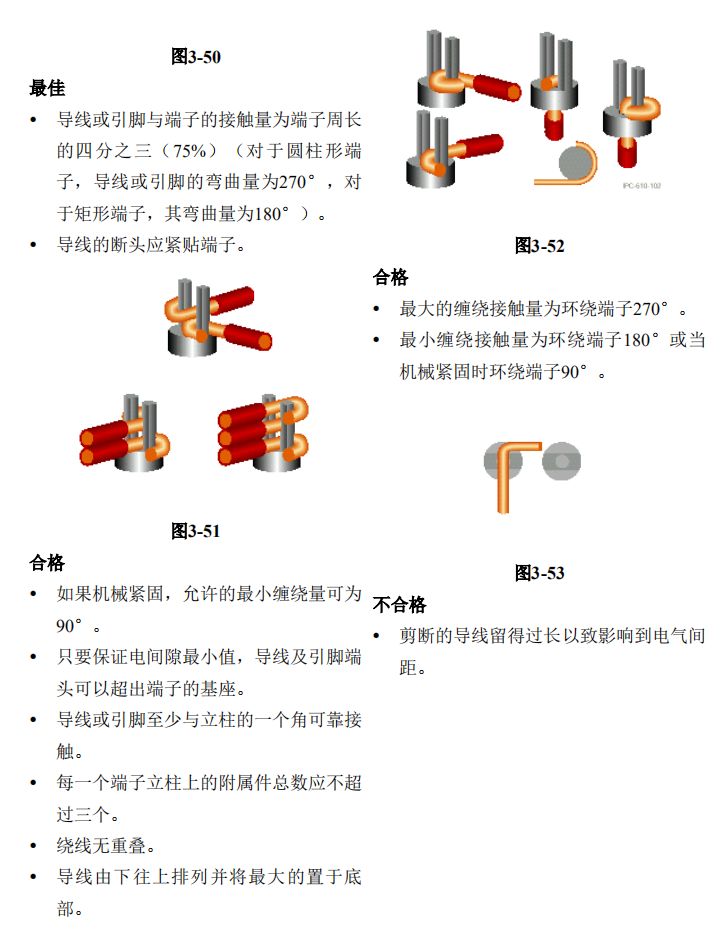 图3-50

最佳

• 导线或引脚与端子的接触量为端子周长的四分之三（75%）（对于圆柱形端子，导线或引脚的弯曲量为270°，对于矩形端子，其弯曲量为180°）。

• 导线的断头应紧贴端子。

图3-51

合格

• 如果机械紧固，允许的最小缠绕量可为90°。

• 只要保证电间隙最小值，导线及引脚端头可以超出端子的基座。

• 导线或引脚至少与立柱的一个角可靠接触。

• 每一个端子立柱上的附属件总数应不超过三个。

• 绕线无重叠。

• 导线由下往上排列并将最大的置于底部。

IPC-610-102

图3-52

合格

• 最大的缠绕接触量为环绕端子270°。

• 最小缠绕接触量为环绕端子180°或当机械紧固时环绕端子90°。

图3-53

不合格

• 剪断的导线留得过长以致影响到电气间距。