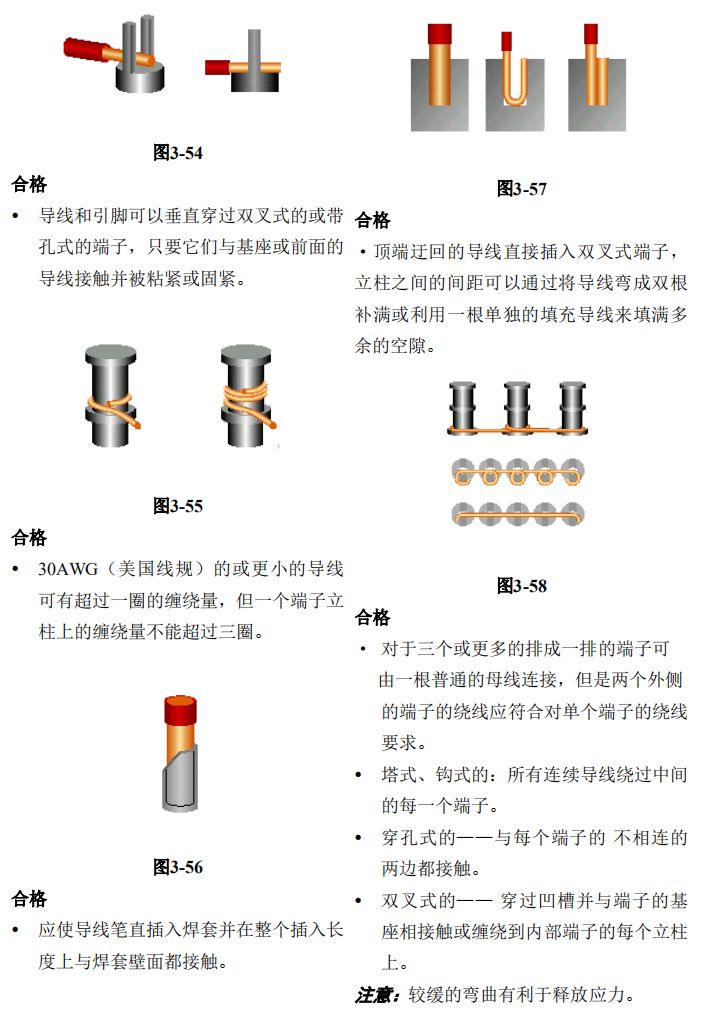 图3-54

合格

• 导线和引脚可以垂直穿过双叉式的或带孔式的端子，只要它们与基座或前面的导线接触并被粘紧或固紧。

图3-55

合格

• 30AWG（美国线规）的或更小的导线可有超过一圈的缠绕量，但一个端子立柱上的缠绕量不能超过三圈。

图3-56

合格

• 应使导线笔直插入焊套并在整个插入长度上与焊套壁面都接触。

图3-57

合格

• 顶端迂回的导线直接插入双叉式端子，立柱之间的间距可以通过将导线弯成双根补满或利用一根单独的填充导线来填满多余的空隙。

图3-58

合格

• 对于三个或更多的排成一排的端子可由一根普通的母线连接，但是两个外侧的端子的绕线应符合对单个端子的绕线要求。

• 塔式、钩式的：所有连续导线绕过中间的每一个端子。

• 穿孔式的——与每个端子的 不相连的两边都接触。

• 双叉式的—— 穿过凹槽并与端子的基座相接触或缠绕到内部端子的每个立柱上。

注意：较缓的弯曲有利于释放应力。