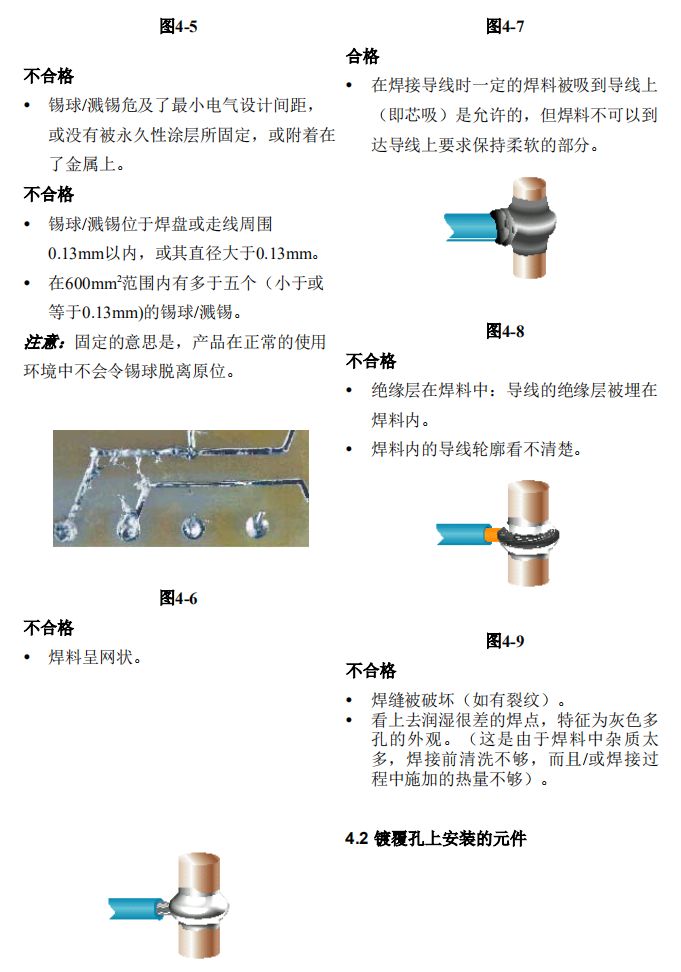 图4-5

不合格

• 锡球/溅锡危及了最小电气设计间距，或没有被永久性涂层所固定，或附着在了金属上。

不合格

• 锡球/溅锡位于焊盘或走线周围0.13mm以内，或其直径大于0.13mm。

• 在600mm²范围内有多于五个（小于或等于0.13mm)的锡球/溅锡。

注意：固定的意思是，产品在正常的使用环境中不会令锡球脱离原位。

图4-6

不合格

• 焊料呈网状。

图4-7

合格

• 在焊接导线时一定的焊料被吸到导线上（即芯吸）是允许的，但焊料不可以到达导线上要求保持柔软的部分。

图4-8

不合格

• 绝缘层在焊料中：导线的绝缘层被埋在焊料内。

• 焊料内的导线轮廓看不清楚。

图4-9

不合格

• 焊缝被破坏（如有裂纹）。

• 看上去润湿很差的焊点，特征为灰色多孔的外观。（这是由于焊料中杂质太多，焊接前清洗不够，而且/或焊接过程中施加的热量不够）。

4.2 镀覆孔上安装的元件