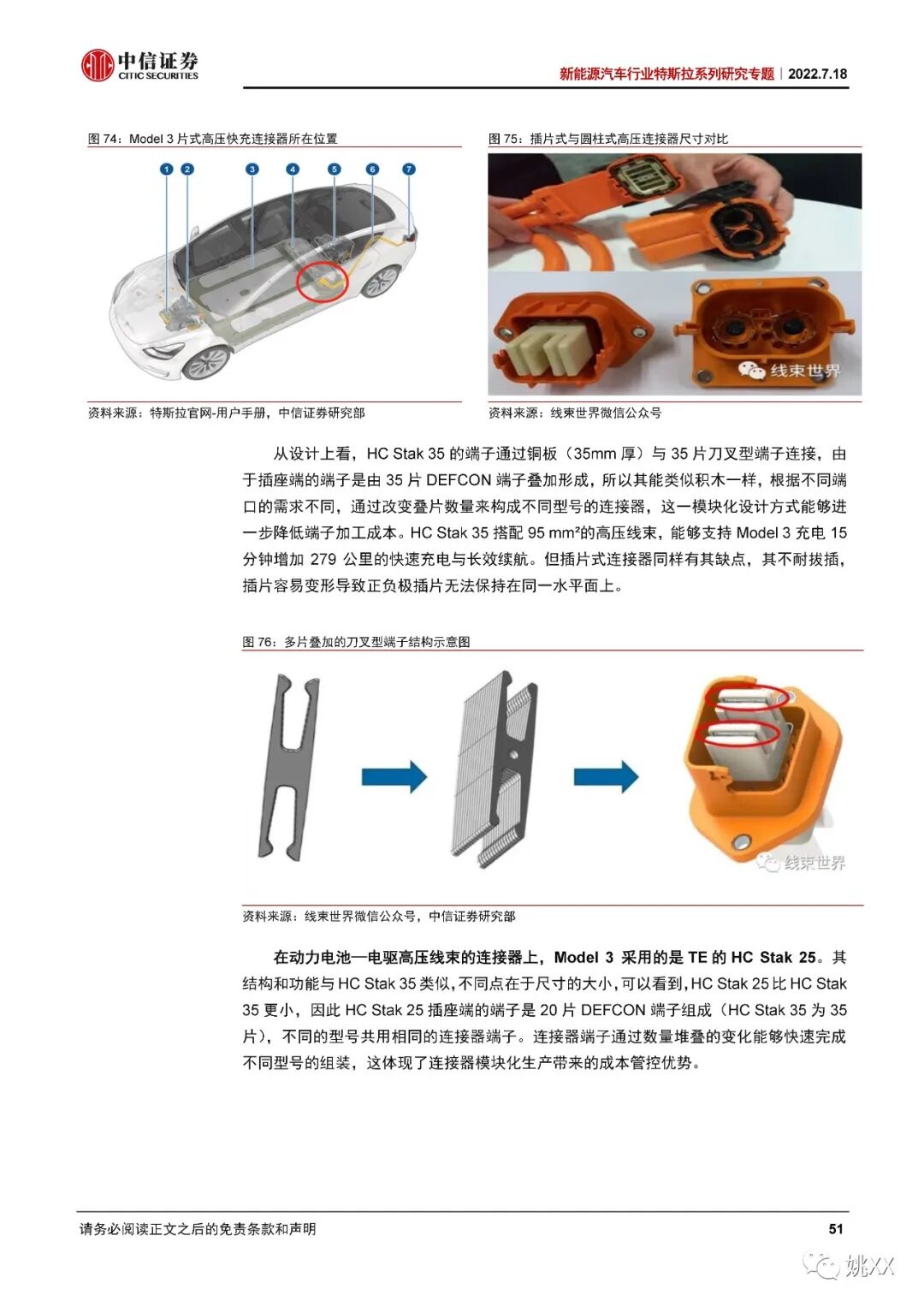 中信证券
CITIC SECURITIES

新能源汽车行业特斯拉系列研究专题｜2022.7.18

图 74：Model 3 片式高压快充连接器所在位置

1 2 3 4 5 6 7

资料来源：特斯拉官网-用户手册，中信证券研究部

图 75：插片式与圆柱式高压连接器尺寸对比

线束世界

资料来源：线束世界微信公众号

从设计上看，HC Stak 35 的端子通过铜板（35mm 厚）与 35 片刀叉型端子连接，由于插座端的端子是由 35 片 DEFCON 端子叠加形成，所以其能类似积木一样，根据不同端口的需求不同，通过改变叠片数量来构成不同型号的连接器，这一模块化设计方式能够进一步降低端子加工成本。HC Stak 35 搭配 95 mm²的高压线束，能够支持 Model 3 充电 15 分钟增加 279 公里的快速充电与长效续航。但插片式连接器同样有其缺点，其不耐拔插，插片容易变形导致正负极插片无法保持在同一水平面上。

图 76：多片叠加的刀叉型端子结构示意图

线束世界

资料来源：线束世界微信公众号，中信证券研究部

在动力电池—电驱高压线束的连接器上，Model 3 采用的是 TE 的 HC Stak 25。其结构和功能与 HC Stak 35 类似，不同点在于尺寸的大小，可以看到，HC Stak 25 比 HC Stak 35 更小，因此 HC Stak 25 插座端的端子是 20 片 DEFCON 端子组成（HC Stak 35 为 35 片），不同的型号共用相同的连接器端子。连接器端子通过数量堆叠的变化能够快速完成不同型号的组装，这体现了连接器模块化生产带来的成本管控优势。

请务必阅读正文之后的免责条款和声明

51

姚XX