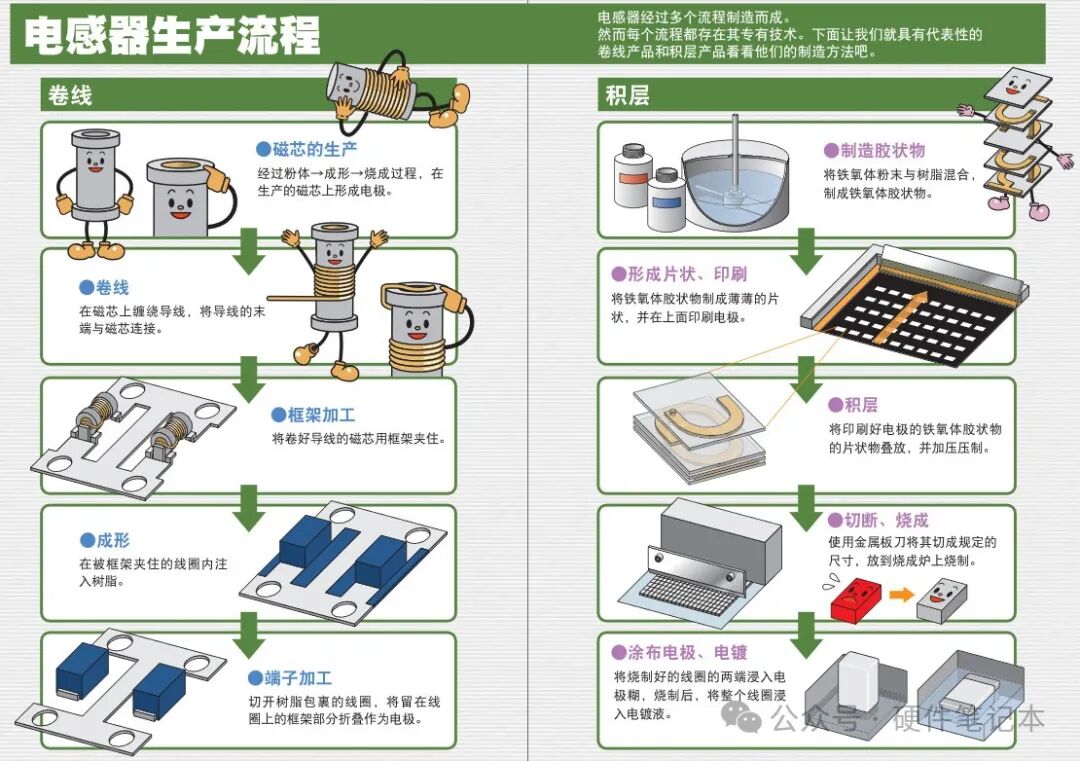 电感器生产流程

电感器经过多个流程制造而成。
然而每个流程都存在其专有技术。下面让我们就具有代表性的卷线产品和积层产品看看他们的制造方法吧。

卷线

●磁芯的生产
经过粉体→成形→烧成过程，在生产的磁芯上形成电极。

●卷线
在磁芯上缠绕导线，将导线的末端与磁芯连接。

●框架加工
将卷好导线的磁芯用框架夹住。

●成形
在被框架夹住的线圈内注入树脂。

●端子加工
切开树脂包裹的线圈，将留在线圈上的框架部分折叠作为电极。

积层

●制造胶状物
将铁氧体粉末与树脂混合，制成铁氧体胶状物。

●形成片状、印刷
将铁氧体胶状物制成薄薄的片状，并在上面印刷电极。

●积层
将印刷好电极的铁氧体胶状物的片状物叠放，并加压压制。

●切断、烧成
使用金属板刀将其切成规定的尺寸，放到烧成炉上烧制。

●涂布电极、电镀
将烧制好的线圈的两端浸入电极糊，烧制后，将整个线圈浸入电镀液。

公众号 · 硬件笔记本