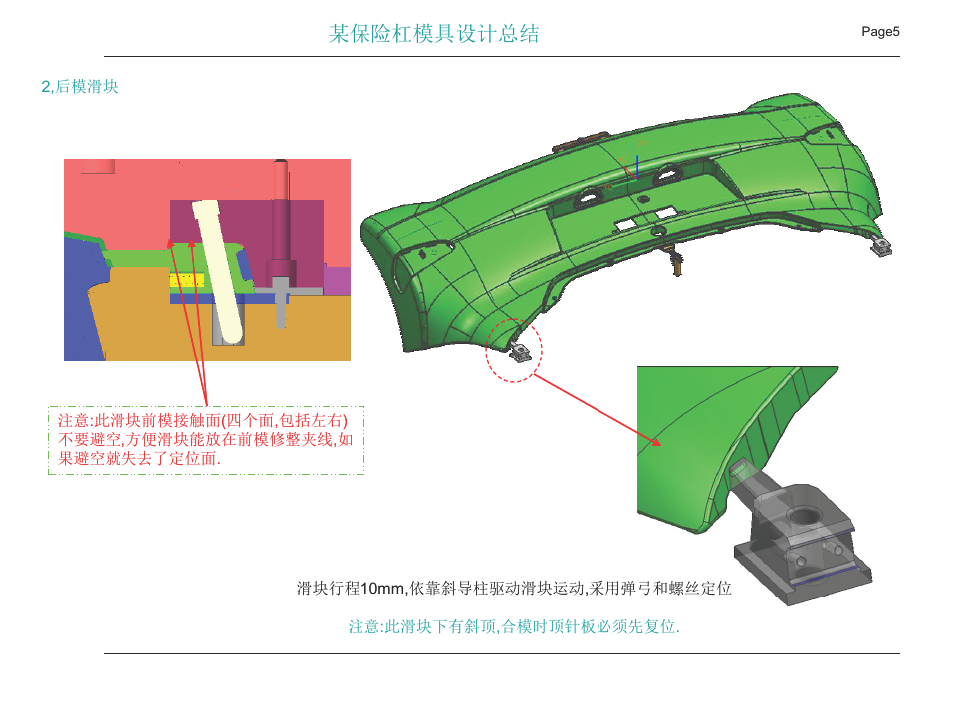 某保险杠模具设计总结

Page5

2,后模滑块

注意:此滑块前模接触面(四个面,包括左右)不要避空,方便滑块能放在前模修整夹线,如果避空就失去了定位面.

滑块行程10mm,依靠斜导柱驱动滑块运动,采用弹弓和螺丝定位

注意:此滑块下有斜顶,合模时顶针板必须先复位.