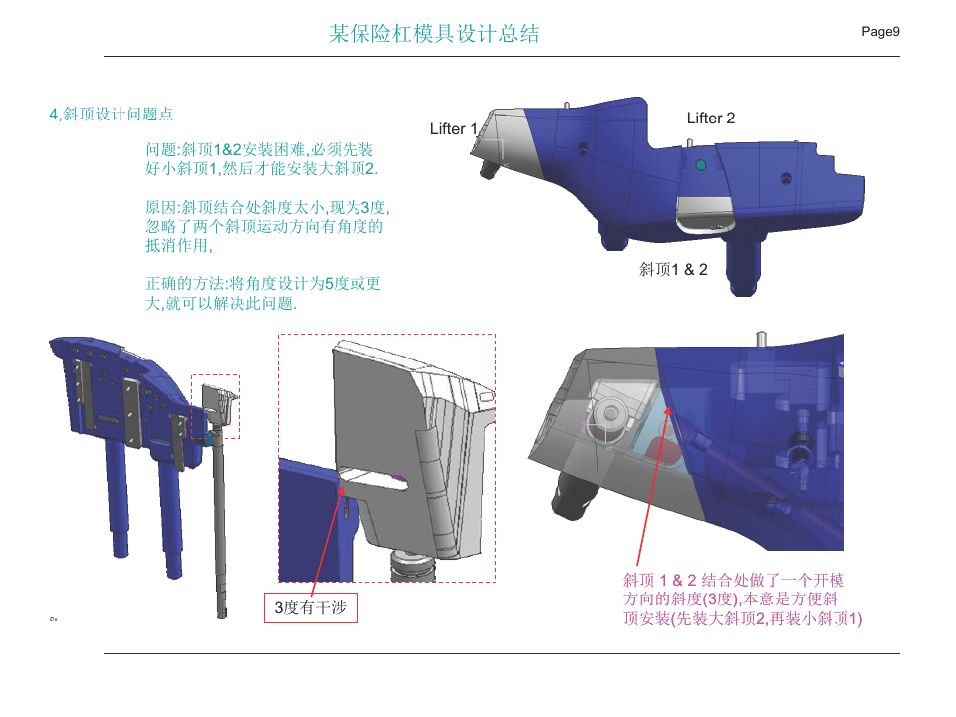 某保险杠模具设计总结

Page9

4,斜顶设计问题点

问题:斜顶1&2安装困难,必须先装好小斜顶1,然后才能安装大斜顶2.

原因:斜顶结合处斜度太小,现为3度,忽略了两个斜顶运动方向有角度的抵消作用,

正确的方法:将角度设计为5度或更大,就可以解决此问题.

Lifter 1

Lifter 2

斜顶1 & 2

3度有干涉

斜顶 1 & 2 结合处做了一个开模方向的斜度(3度),本意是方便斜顶安装(先装大斜顶2,再装小斜顶1)