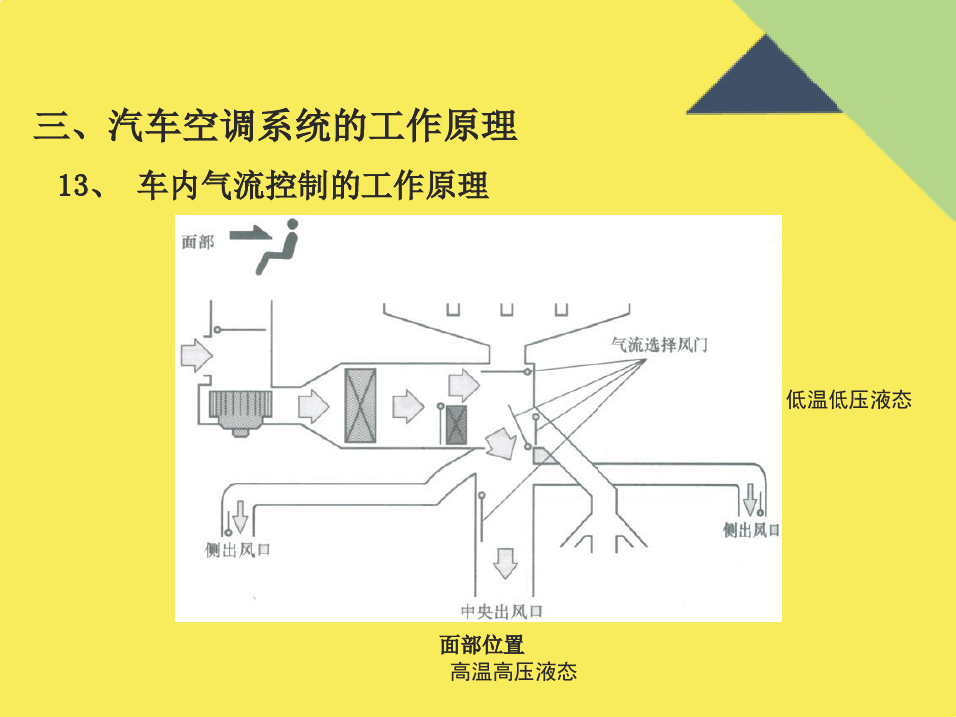 三、汽车空调系统的工作原理

13、 车内气流控制的工作原理

面部

气流选择风门

低温低压液态

侧出风口

侧出风口

中央出风口

面部位置

高温高压液态