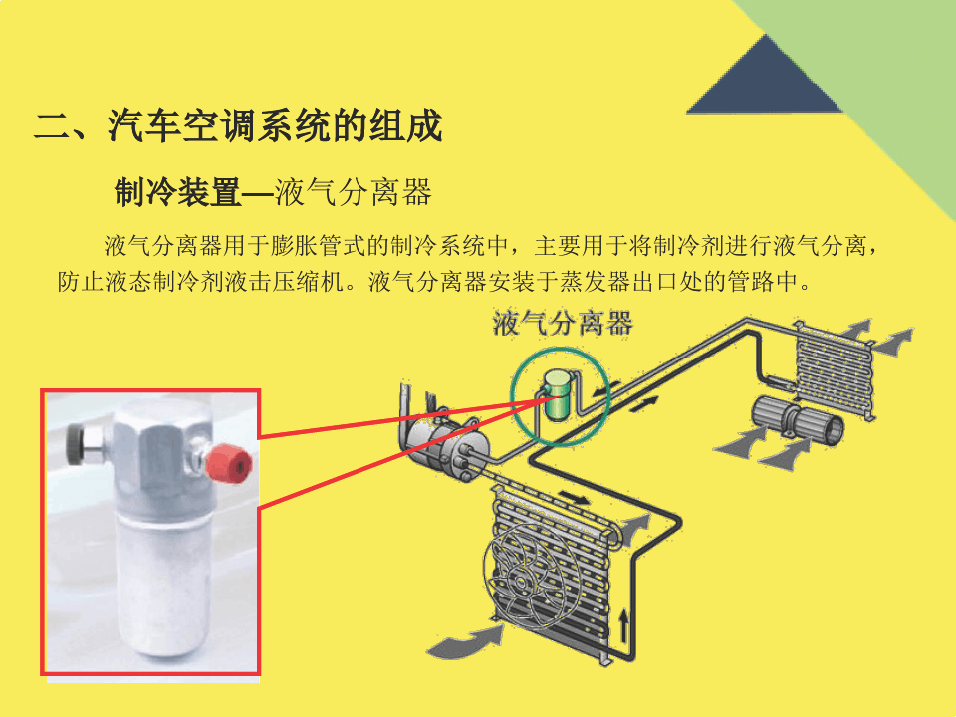 二、汽车空调系统的组成

制冷装置—液气分离器

液气分离器用于膨胀管式的制冷系统中，主要用于将制冷剂进行液气分离，防止液态制冷剂液击压缩机。液气分离器安装于蒸发器出口处的管路中。

液气分离器