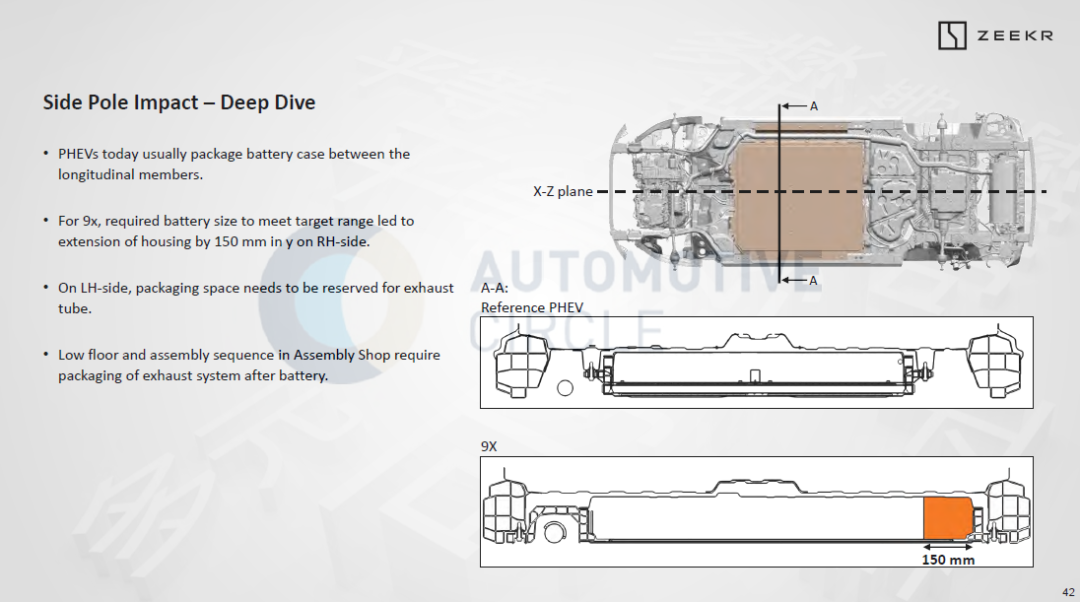 ZEEKR

Side Pole Impact – Deep Dive

• PHEVs today usually package battery case between the longitudinal members.

• For 9x, required battery size to meet target range led to extension of housing by 150 mm in y on RH-side.

• On LH-side, packaging space needs to be reserved for exhaust tube.

• Low floor and assembly sequence in Assembly Shop require packaging of exhaust system after battery.

A

X-Z plane

A

AUTOMOTIVE CIRCLE

A-A:
Reference PHEV

9X

150 mm

42