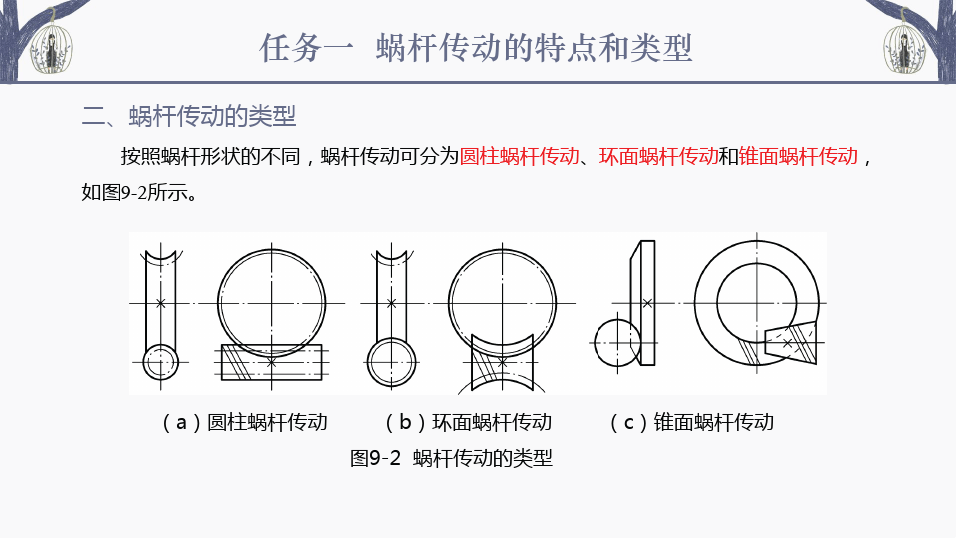 任务一 蜗杆传动的特点和类型

二、蜗杆传动的类型

按照蜗杆形状的不同，蜗杆传动可分为圆柱蜗杆传动、环面蜗杆传动和锥面蜗杆传动，如图9-2所示。

（a）圆柱蜗杆传动

（b）环面蜗杆传动

（c）锥面蜗杆传动

图9-2 蜗杆传动的类型