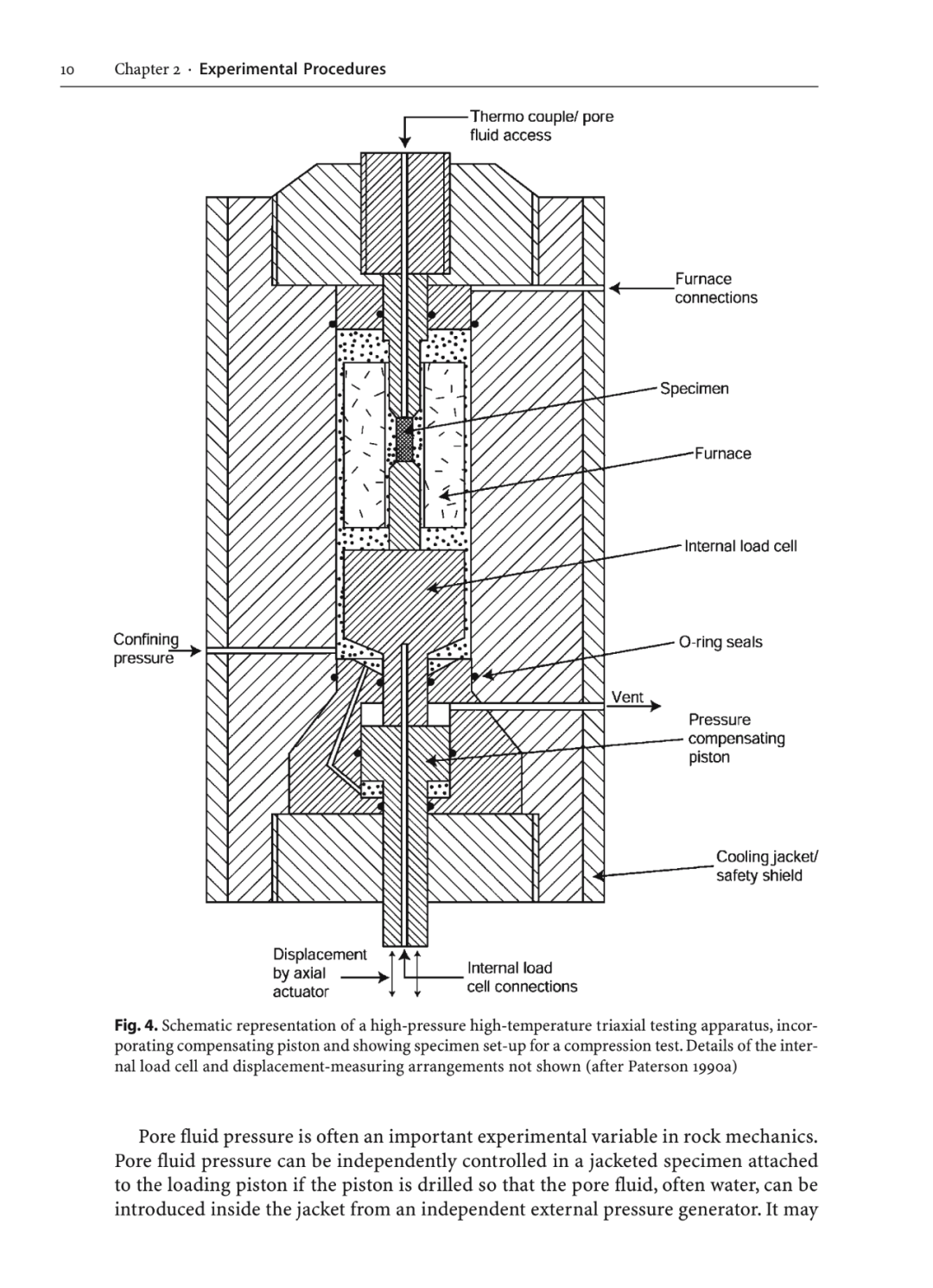 10 Chapter 2 · Experimental Procedures

Thermo couple/ pore fluid access

Furnace connections

Specimen

Furnace

Internal load cell

Confining pressure

O-ring seals

Vent

Pressure compensating piston

Cooling jacket/ safety shield

Displacement by axial actuator

Internal load cell connections

Fig. 4. Schematic representation of a high-pressure high-temperature triaxial testing apparatus, incorporating compensating piston and showing specimen set-up for a compression test. Details of the internal load cell and displacement-measuring arrangements not shown (after Paterson 1990a)

Pore fluid pressure is often an important experimental variable in rock mechanics. Pore fluid pressure can be independently controlled in a jacketed specimen attached to the loading piston if the piston is drilled so that the pore fluid, often water, can be introduced inside the jacket from an independent external pressure generator. It may