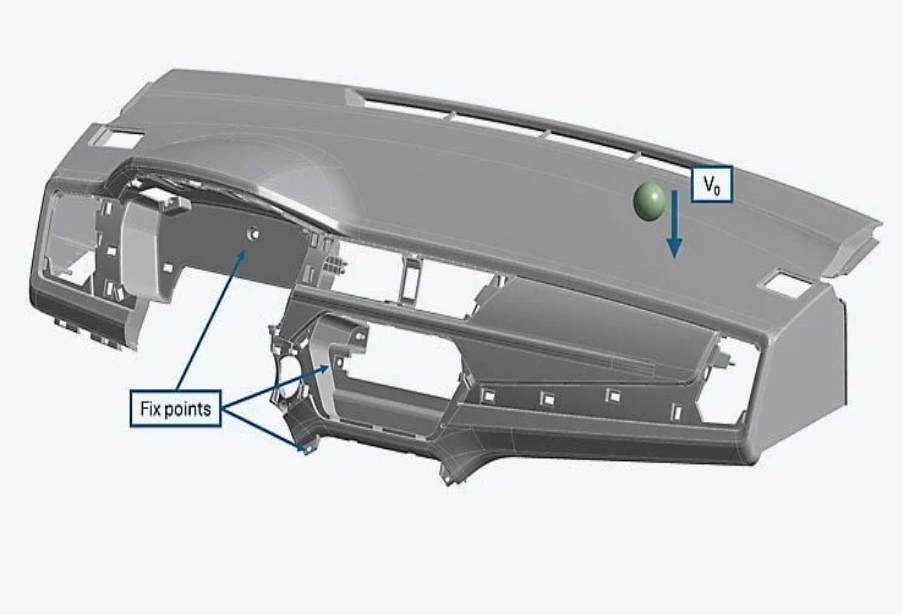 $V_0$

Fix points