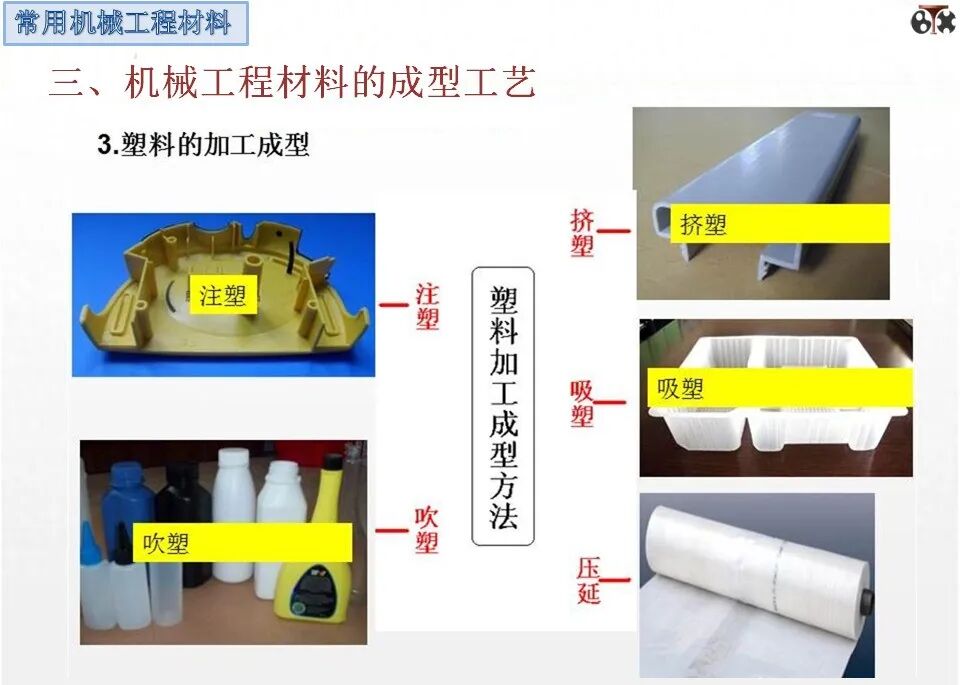 常用机械工程材料

三、机械工程材料的成型工艺

3.塑料的加工成型

注塑

注塑

吹塑

吹塑

塑料加工成型方法

挤塑

挤塑

吸塑

吸塑

压延