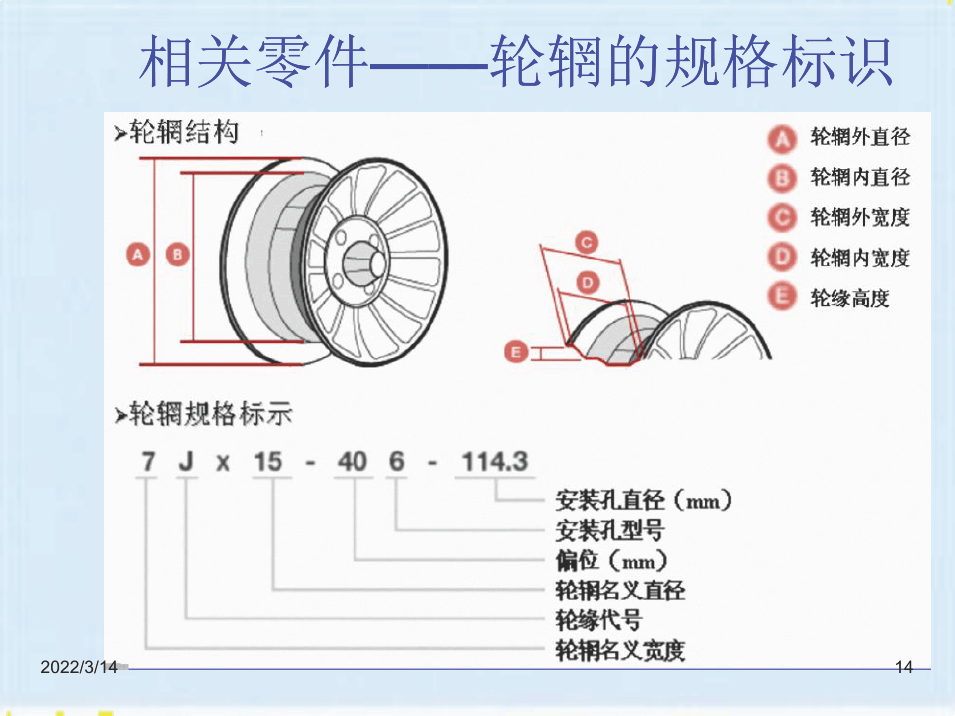 相关零件——轮辋的规格标识

➤轮辋结构

A B

C D E

A 轮辋外直径
B 轮辋内直径
C 轮辋外宽度
D 轮辋内宽度
E 轮缘高度

➤轮辋规格标示

7 J x 15 - 40 6 - 114.3

安装孔直径（mm）
安装孔型号
偏位（mm）
轮辋名义直径
轮缘代号
轮辋名义宽度

2022/3/14

14