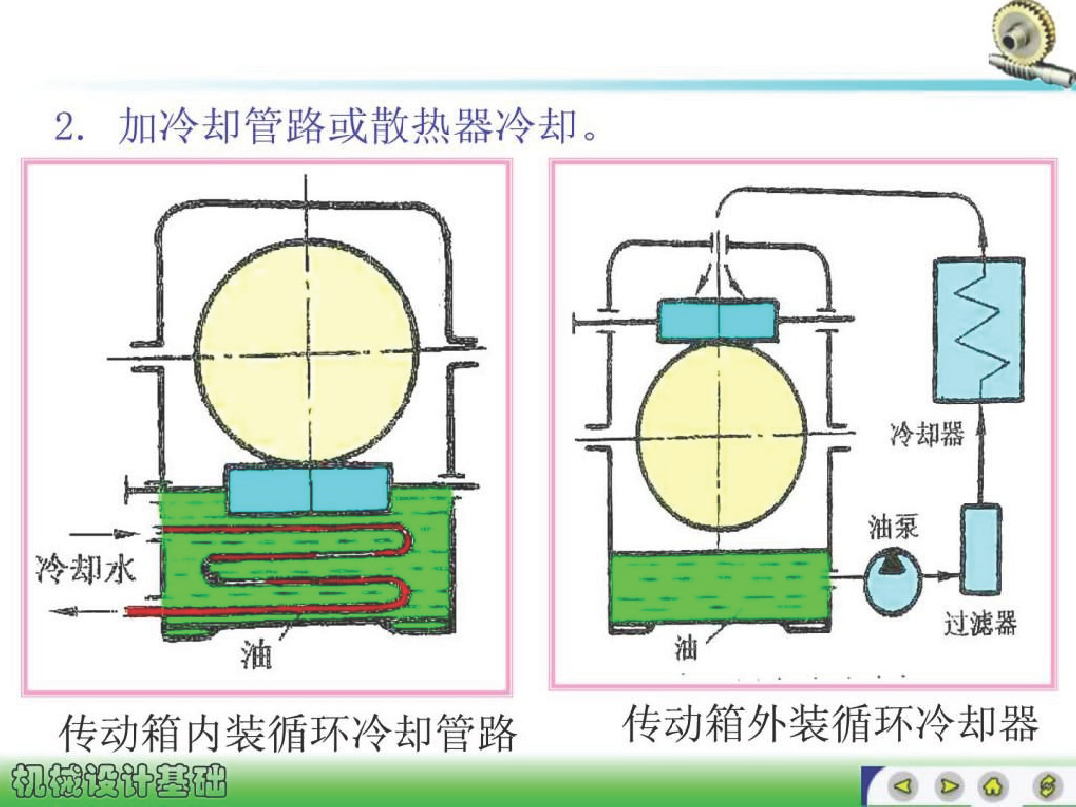 2. 加冷却管路或散热器冷却。

冷却水

油

传动箱内装循环冷却管路

冷却器

油泵

过滤器

油

传动箱外装循环冷却器

机械设计基础