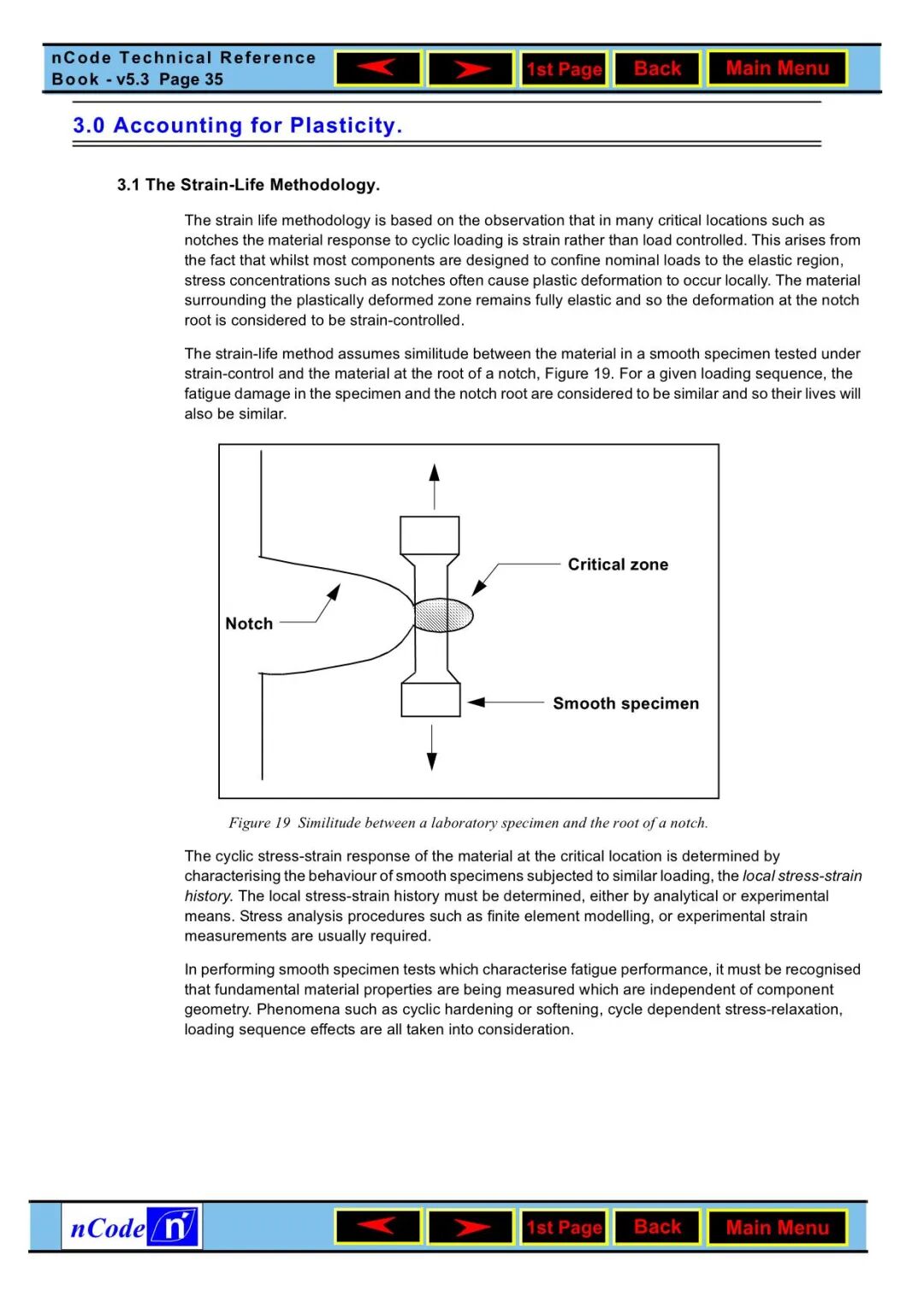 nCode Technical Reference Book - v5.3 Page 35

1st Page Back Main Menu

3.0 Accounting for Plasticity.

3.1 The Strain-Life Methodology.

The strain life methodology is based on the observation that in many critical locations such as notches the material response to cyclic loading is strain rather than load controlled. This arises from the fact that whilst most components are designed to confine nominal loads to the elastic region, stress concentrations such as notches often cause plastic deformation to occur locally. The material surrounding the plastically deformed zone remains fully elastic and so the deformation at the notch root is considered to be strain-controlled.

The strain-life method assumes similitude between the material in a smooth specimen tested under strain-control and the material at the root of a notch, Figure 19. For a given loading sequence, the fatigue damage in the specimen and the notch root are considered to be similar and so their lives will also be similar.

Critical zone

Notch

Smooth specimen

Figure 19 Similitude between a laboratory specimen and the root of a notch.

The cyclic stress-strain response of the material at the critical location is determined by characterising the behaviour of smooth specimens subjected to similar loading, the local stress-strain history. The local stress-strain history must be determined, either by analytical or experimental means. Stress analysis procedures such as finite element modelling, or experimental strain measurements are usually required.

In performing smooth specimen tests which characterise fatigue performance, it must be recognised that fundamental material properties are being measured which are independent of component geometry. Phenomena such as cyclic hardening or softening, cycle dependent stress-relaxation, loading sequence effects are all taken into consideration.

nCode n

1st Page Back Main Menu