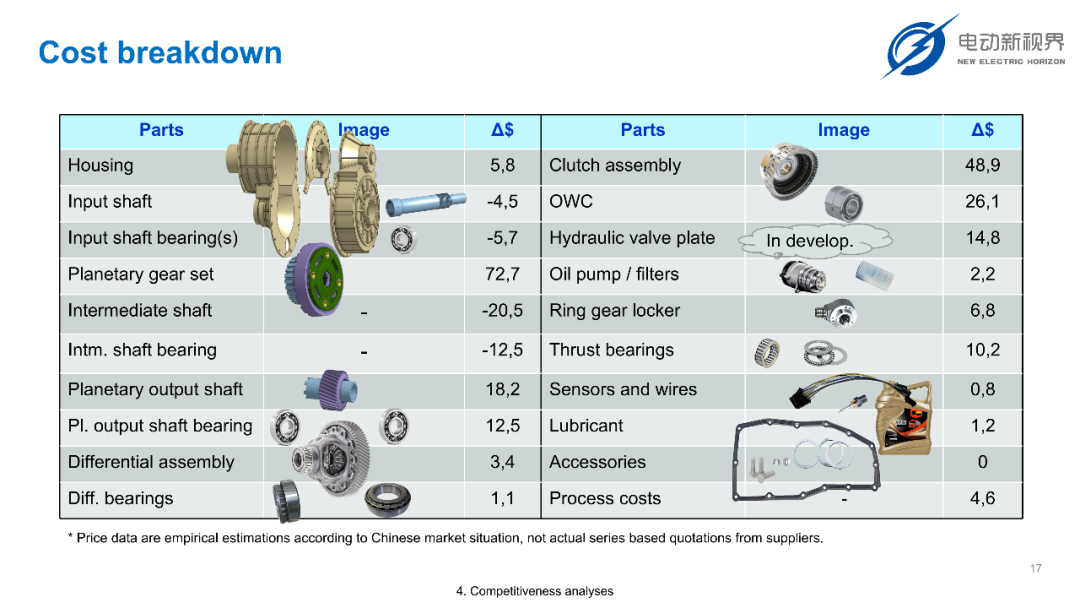 Cost breakdown

电动新视界
NEW ELECTRIC HORIZON

| Parts | Image | Δ$ | Parts | Image | Δ$ |
|---|---|---|---|---|---|
| Housing | | 5,8 | Clutch assembly | | 48,9 |
| Input shaft | | -4,5 | OWC | | 26,1 |
| Input shaft bearing(s) | | -5,7 | Hydraulic valve plate | In develop. | 14,8 |
| Planetary gear set | | 72,7 | Oil pump / filters | | 2,2 |
| Intermediate shaft | - | -20,5 | Ring gear locker | | 6,8 |
| Intm. shaft bearing | - | -12,5 | Thrust bearings | | 10,2 |
| Planetary output shaft | | 18,2 | Sensors and wires | | 0,8 |
| Pl. output shaft bearing | | 12,5 | Lubricant | | 1,2 |
| Differential assembly | | 3,4 | Accessories | | 0 |
| Diff. bearings | | 1,1 | Process costs | - | 4,6 |

* Price data are empirical estimations according to Chinese market situation, not actual series based quotations from suppliers.

17

4. Competitiveness analyses