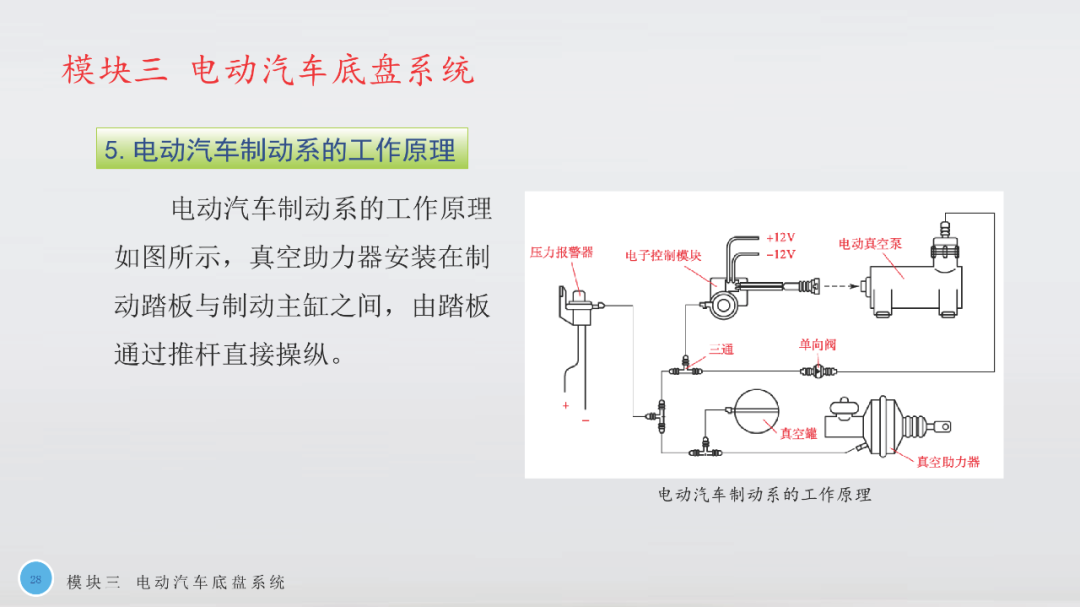 模块三 电动汽车底盘系统

5. 电动汽车制动系的工作原理

电动汽车制动系的工作原理如图所示，真空助力器安装在制动踏板与制动主缸之间，由踏板通过推杆直接操纵。

压力报警器
电子控制模块
+12V
−12V
电动真空泵
三通
单向阀
+
−
真空罐
真空助力器

电动汽车制动系的工作原理

28
模块三 电动汽车底盘系统