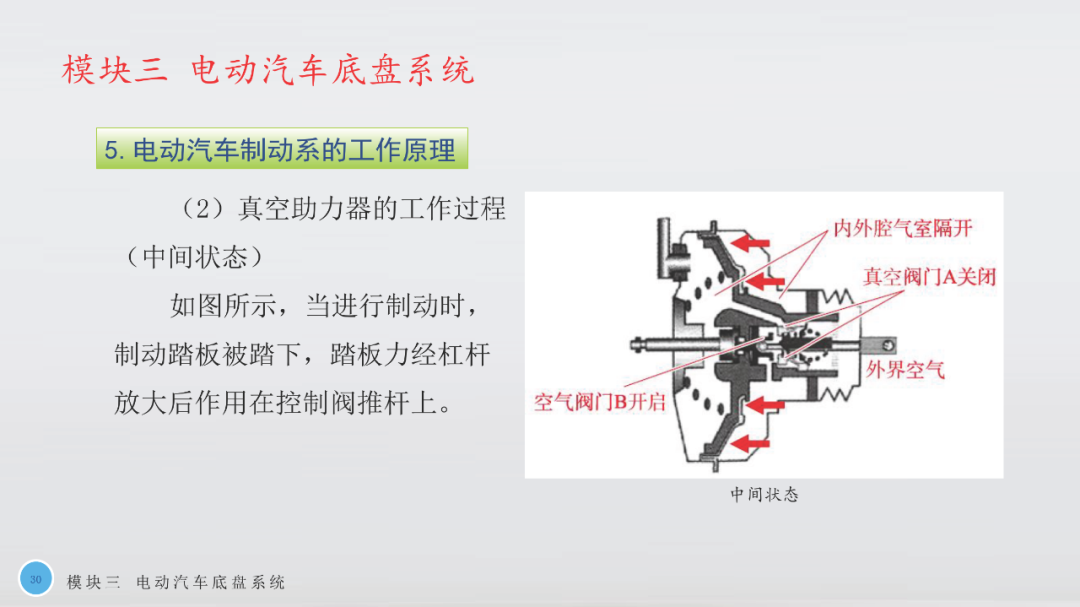 模块三 电动汽车底盘系统

5. 电动汽车制动系的工作原理

（2）真空助力器的工作过程（中间状态）

如图所示，当进行制动时，制动踏板被踏下，踏板力经杠杆放大后作用在控制阀推杆上。

内外腔气室隔开
真空阀门A关闭
外界空气
空气阀门B开启

中间状态

30
模块三 电动汽车底盘系统