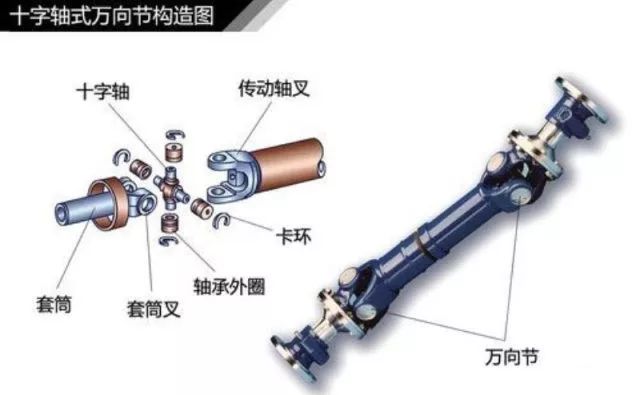 十字轴式万向节构造图

十字轴

传动轴叉

卡环

轴承外圈

套筒

套筒叉

万向节