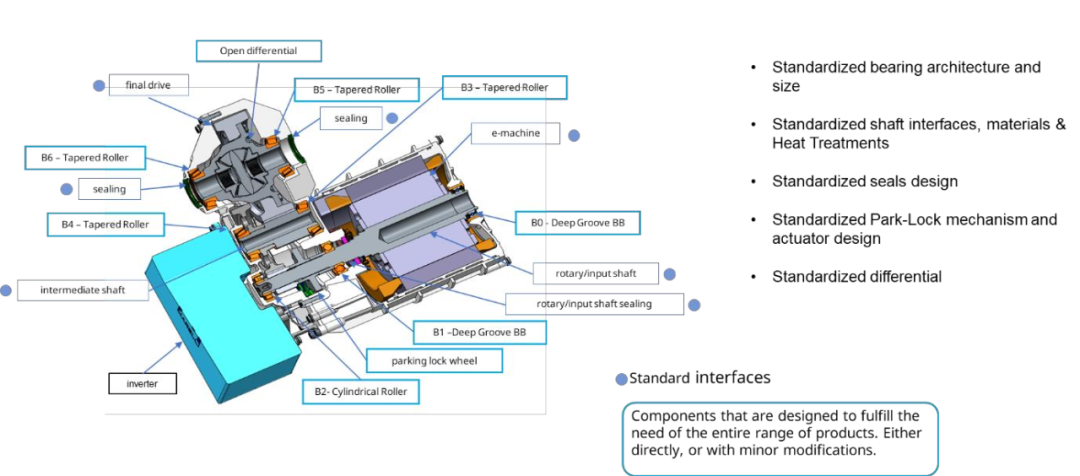 Open differential
final drive
B5 – Tapered Roller
B3 – Tapered Roller
sealing
e-machine
B6 – Tapered Roller
sealing
B4 – Tapered Roller
B0 - Deep Groove BB
rotary/input shaft
intermediate shaft
rotary/input shaft sealing
B1 –Deep Groove BB
parking lock wheel
inverter
B2- Cylindrical Roller

• Standardized bearing architecture and size

• Standardized shaft interfaces, materials & Heat Treatments

• Standardized seals design

• Standardized Park-Lock mechanism and actuator design

• Standardized differential

Standard interfaces

Components that are designed to fulfill the need of the entire range of products. Either directly, or with minor modifications.