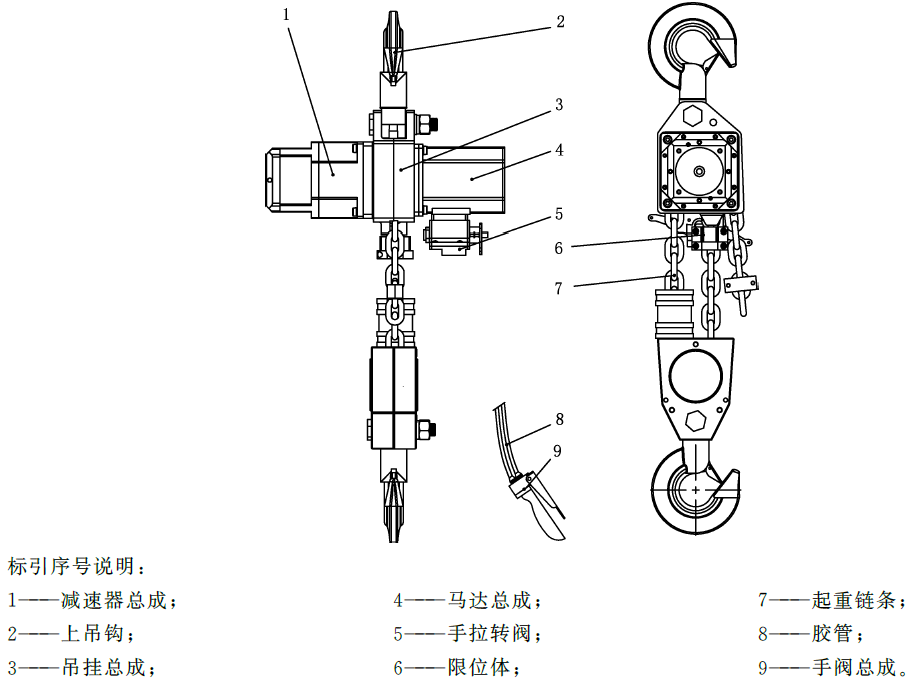 1
2
3
4
5
6
7
8
9

标引序号说明：

1——减速器总成；
2——上吊钩；
3——吊挂总成；

4——马达总成；
5——手拉转阀；
6——限位体；

7——起重链条；
8——胶管；
9——手阀总成。