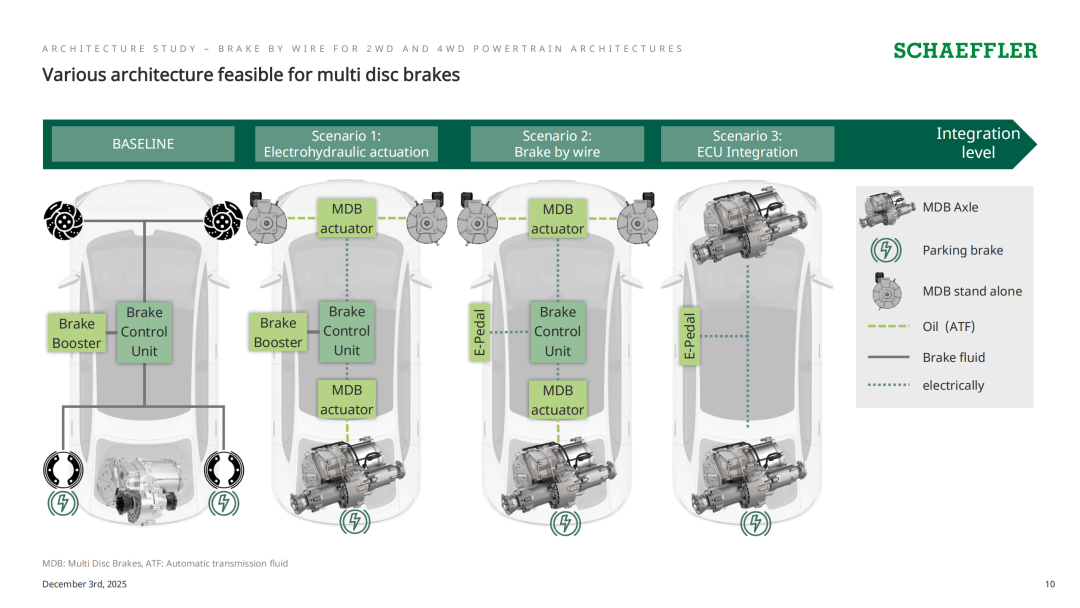 ARCHITECTURE STUDY – BRAKE BY WIRE FOR 2WD AND 4WD POWERTRAIN ARCHITECTURES

SCHAEFFLER

Various architecture feasible for multi disc brakes

BASELINE

Scenario 1:
Electrohydraulic actuation

Scenario 2:
Brake by wire

Scenario 3:
ECU Integration

Integration level

Brake Booster

Brake Control Unit

MDB actuator

Brake Booster

Brake Control Unit

MDB actuator

MDB actuator

E-Pedal

Brake Control Unit

MDB actuator

E-Pedal

MDB Axle

Parking brake

MDB stand alone

Oil (ATF)

Brake fluid

electrically

MDB: Multi Disc Brakes, ATF: Automatic transmission fluid

December 3rd, 2025

10