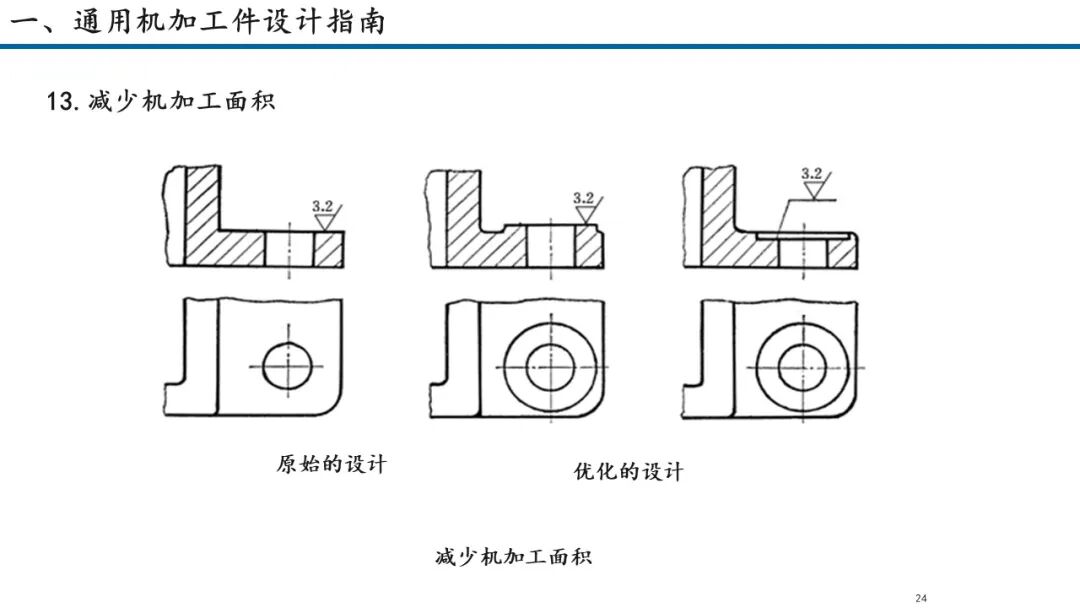 一、通用机加工件设计指南

13. 减少机加工面积

3.2

3.2

3.2

原始的设计

优化的设计

减少机加工面积

24