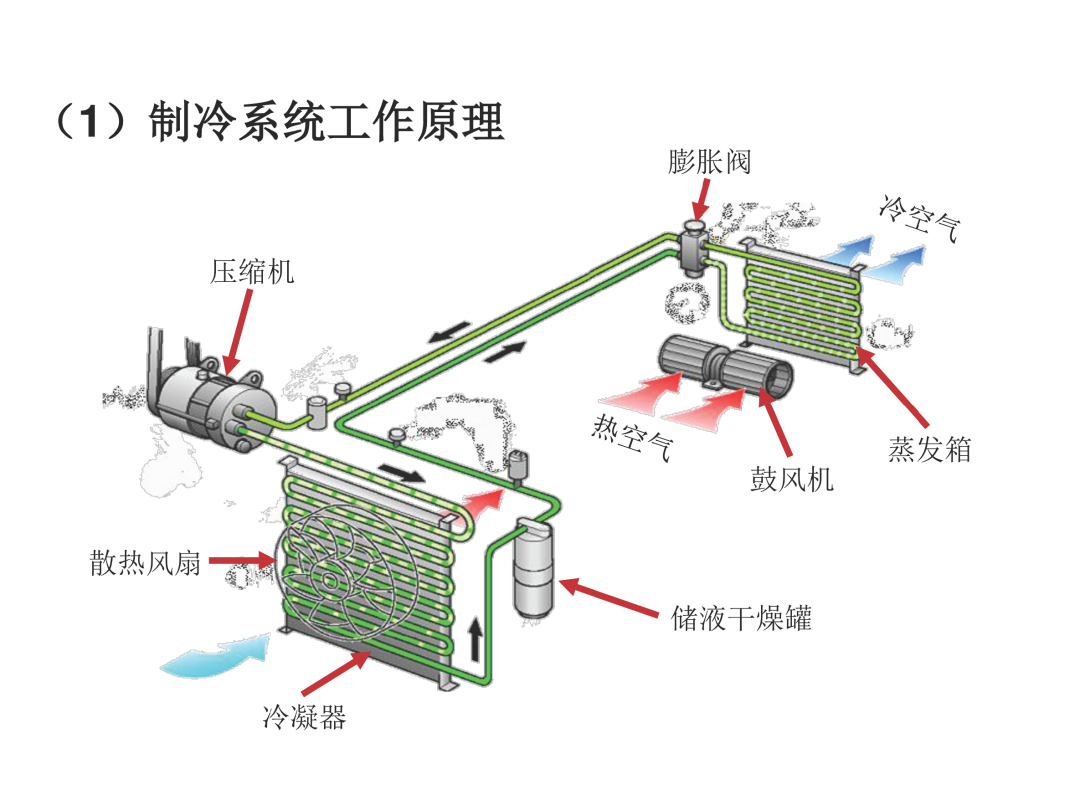 （1）制冷系统工作原理

膨胀阀

冷空气

压缩机

热空气

蒸发箱

鼓风机

散热风扇

储液干燥罐

冷凝器