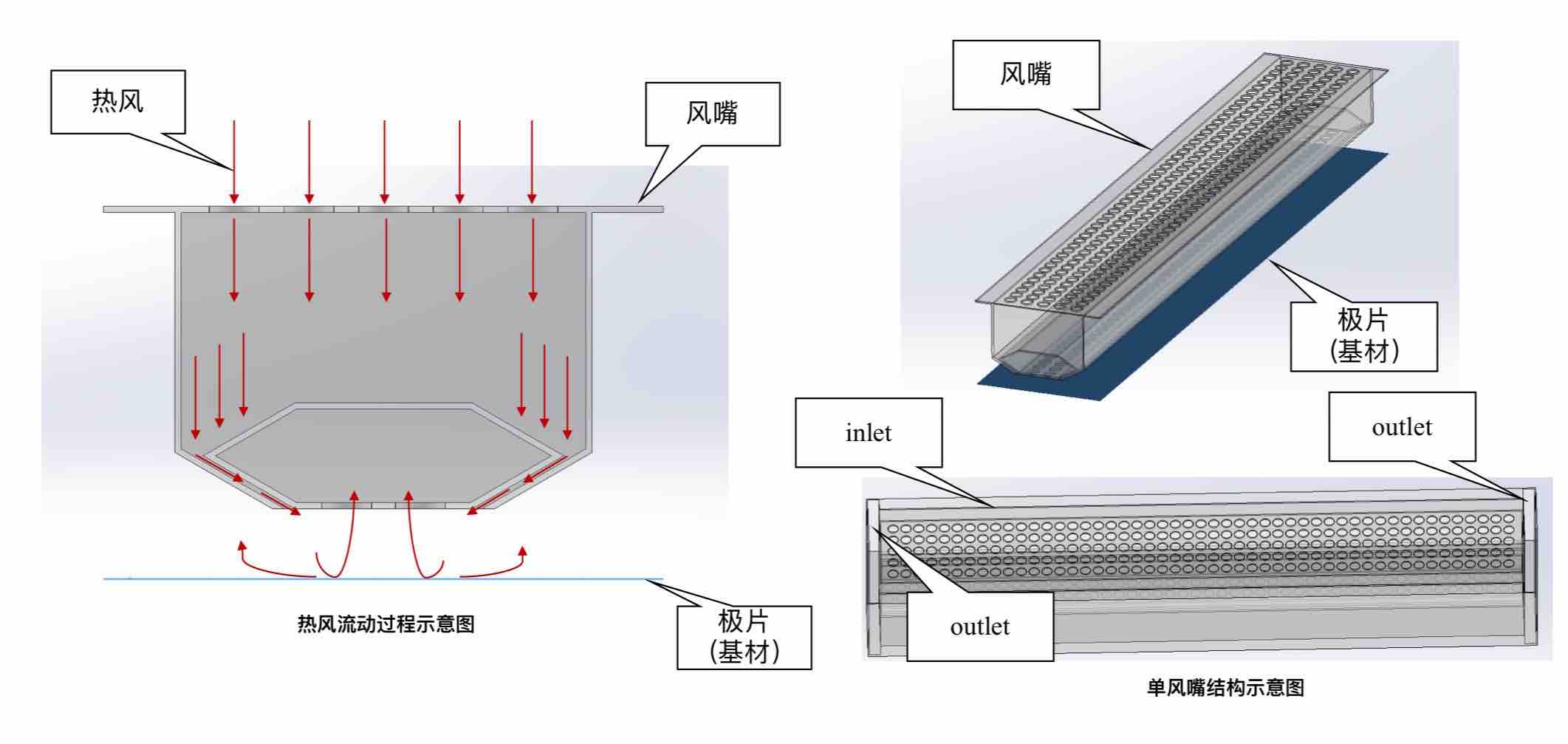 热风

风嘴

极片
(基材)

热风流动过程示意图

风嘴

极片
(基材)

inlet

outlet

outlet

单风嘴结构示意图