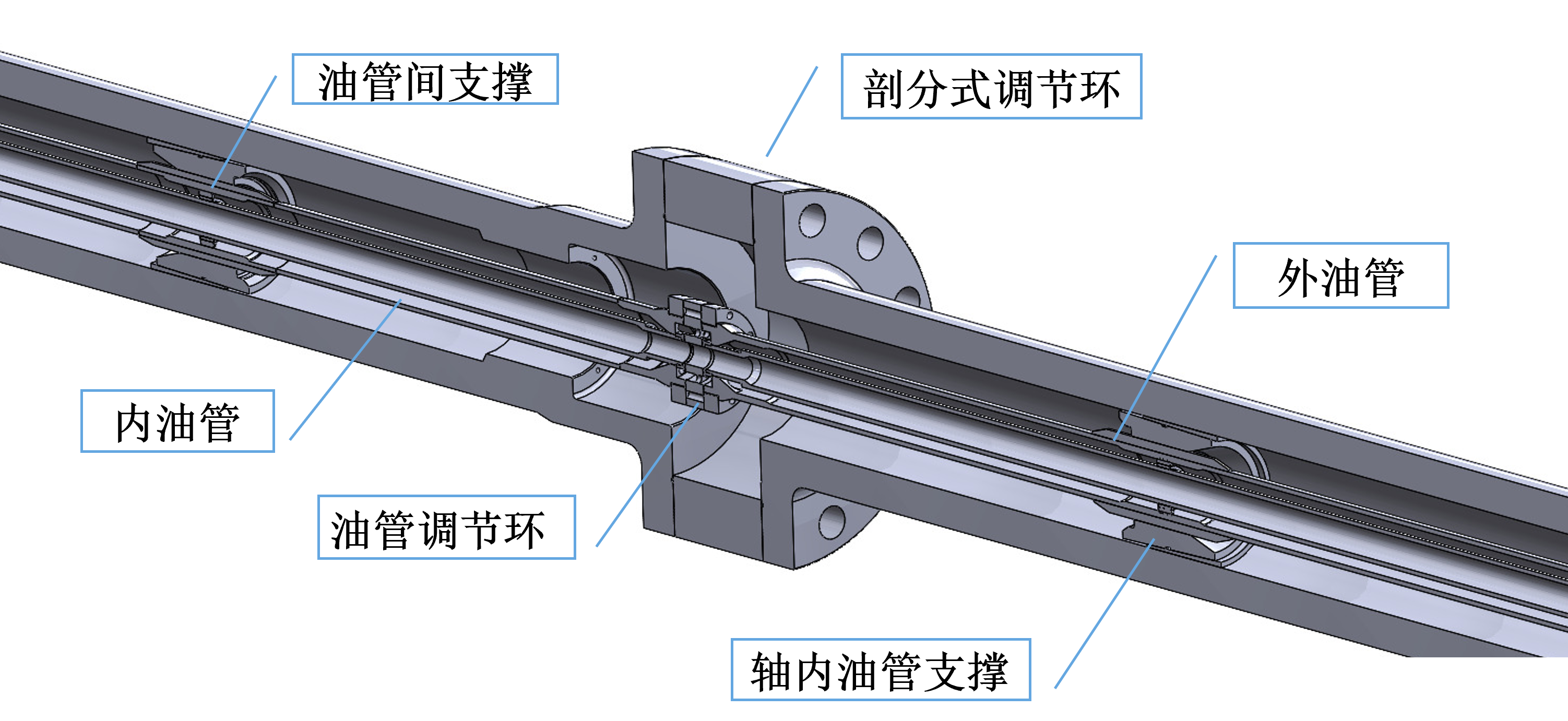 油管间支撑

剖分式调节环

外油管

内油管

油管调节环

轴内油管支撑