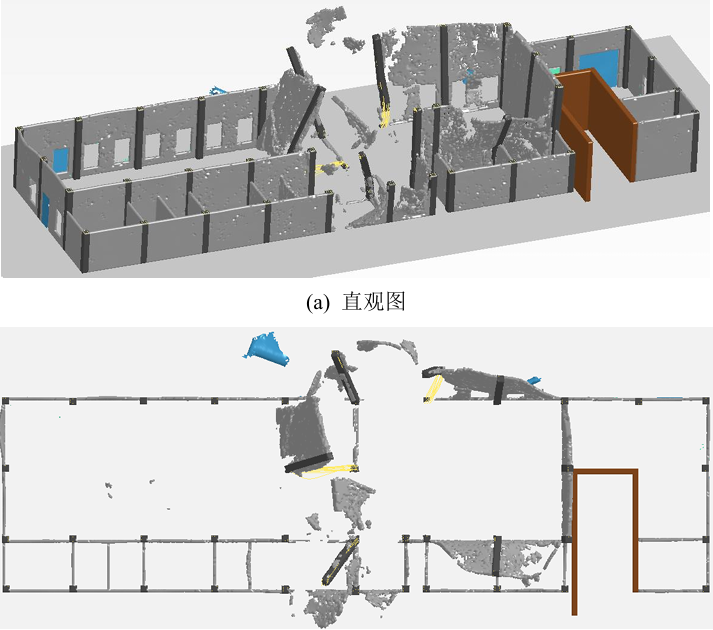 (a) 直观图